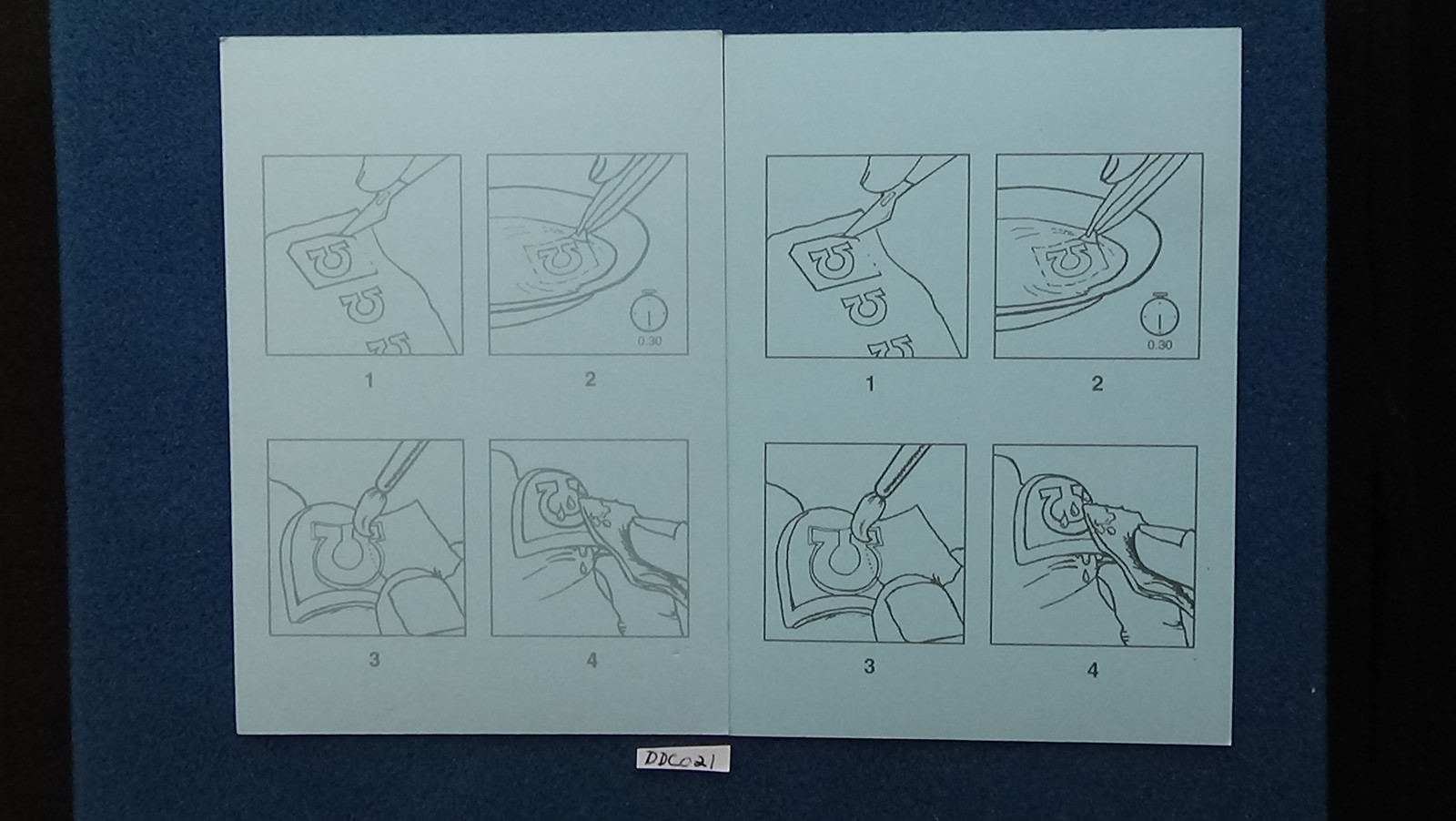 0.30

1

2

3

4

0.30

1

2

3

4

DDC021