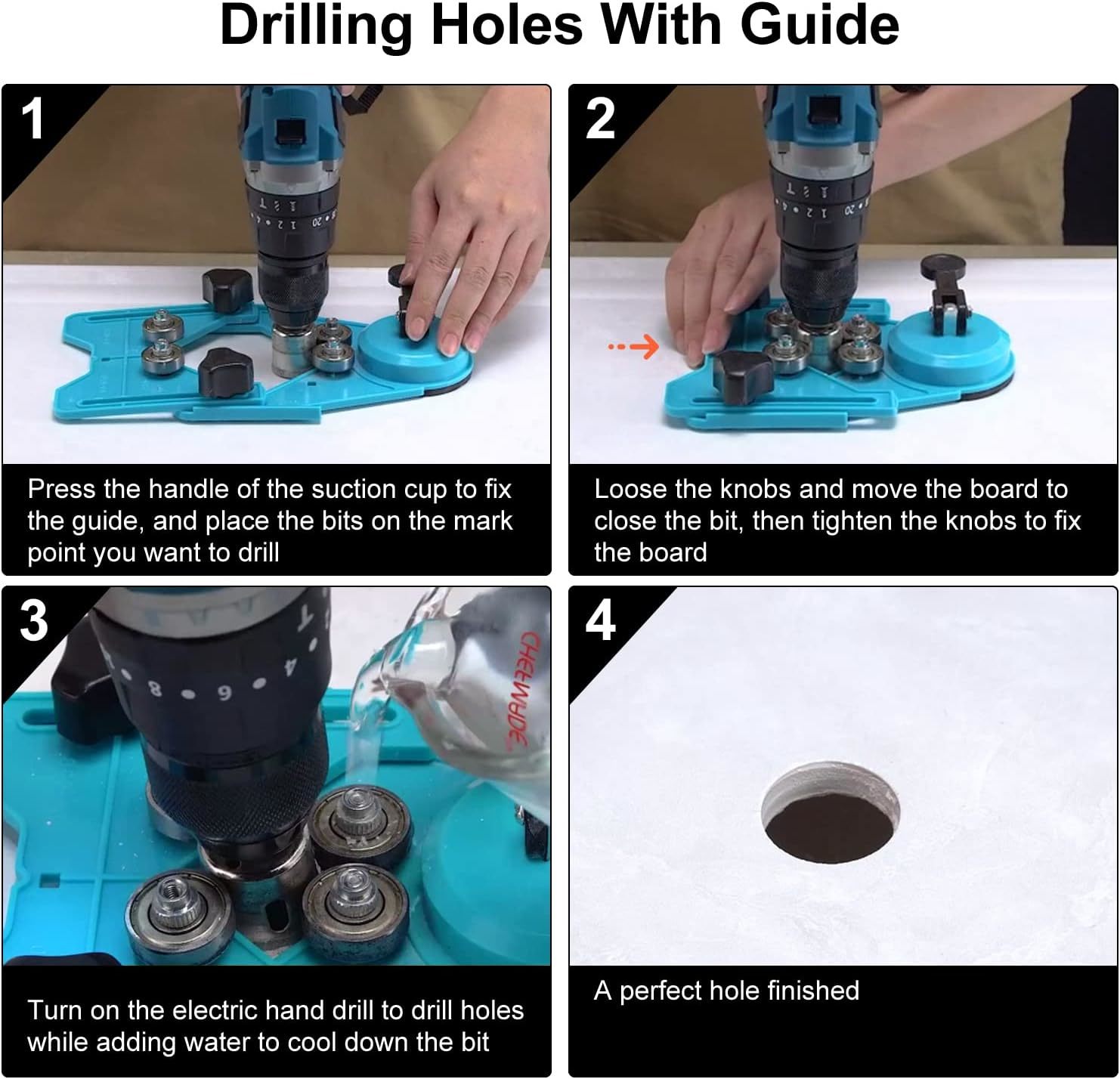 Drilling Holes With Guide

1

Press the handle of the suction cup to fix the guide, and place the bits on the mark point you want to drill

2

Loose the knobs and move the board to close the bit, then tighten the knobs to fix the board

3

CHEEWADE

Turn on the electric hand drill to drill holes while adding water to cool down the bit

4

A perfect hole finished