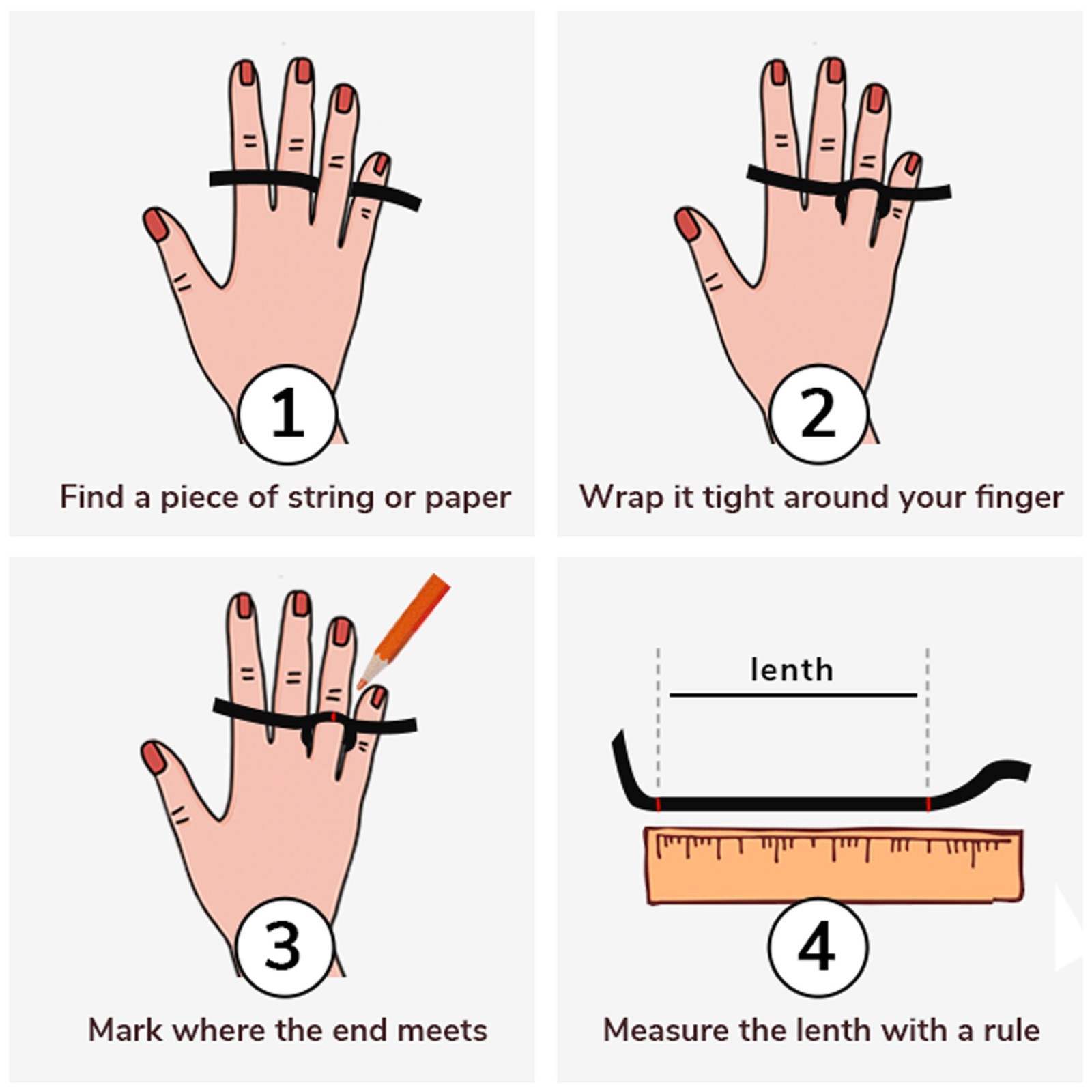 1

Find a piece of string or paper

2

Wrap it tight around your finger

3

Mark where the end meets

lenth

4

Measure the lenth with a rule