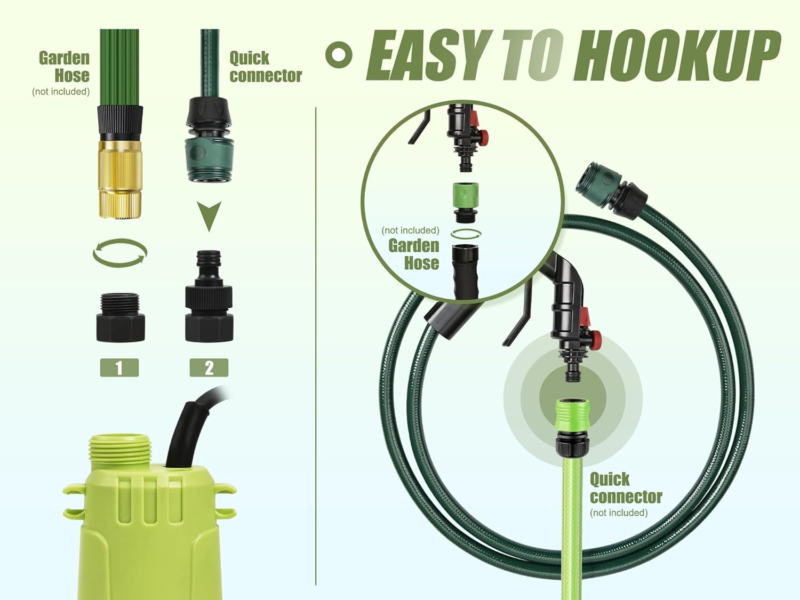 Garden Hose
(not included)

Quick connector

1

2

EASY TO HOOKUP

(not included)
Garden Hose

Quick connector
(not included)