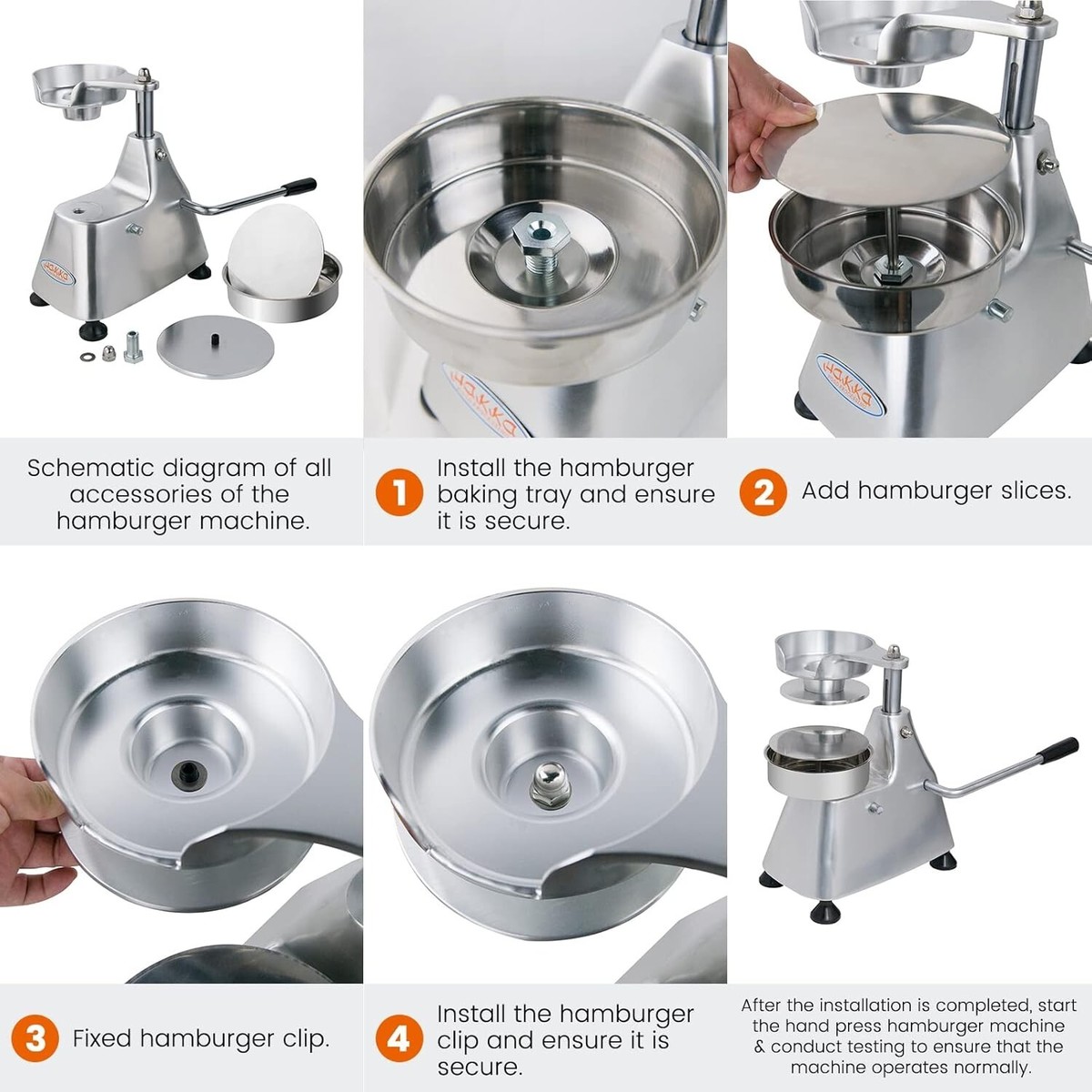 HAKKA

HAKKA

HAKKA

Schematic diagram of all accessories of the hamburger machine.

1 Install the hamburger baking tray and ensure it is secure.

2 Add hamburger slices.

3 Fixed hamburger clip.

4 Install the hamburger clip and ensure it is secure.

After the installation is completed, start the hand press hamburger machine & conduct testing to ensure that the machine operates normally.