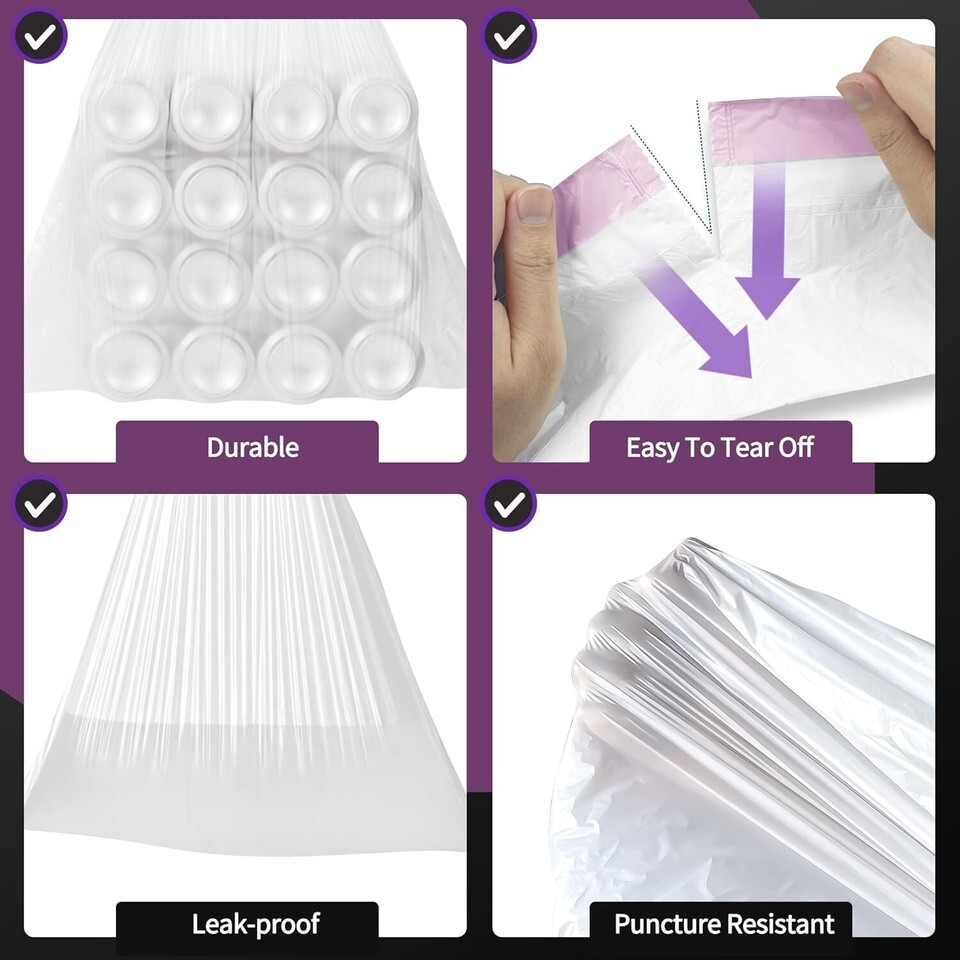 Durable

Easy To Tear Off

Leak-proof

Puncture Resistant