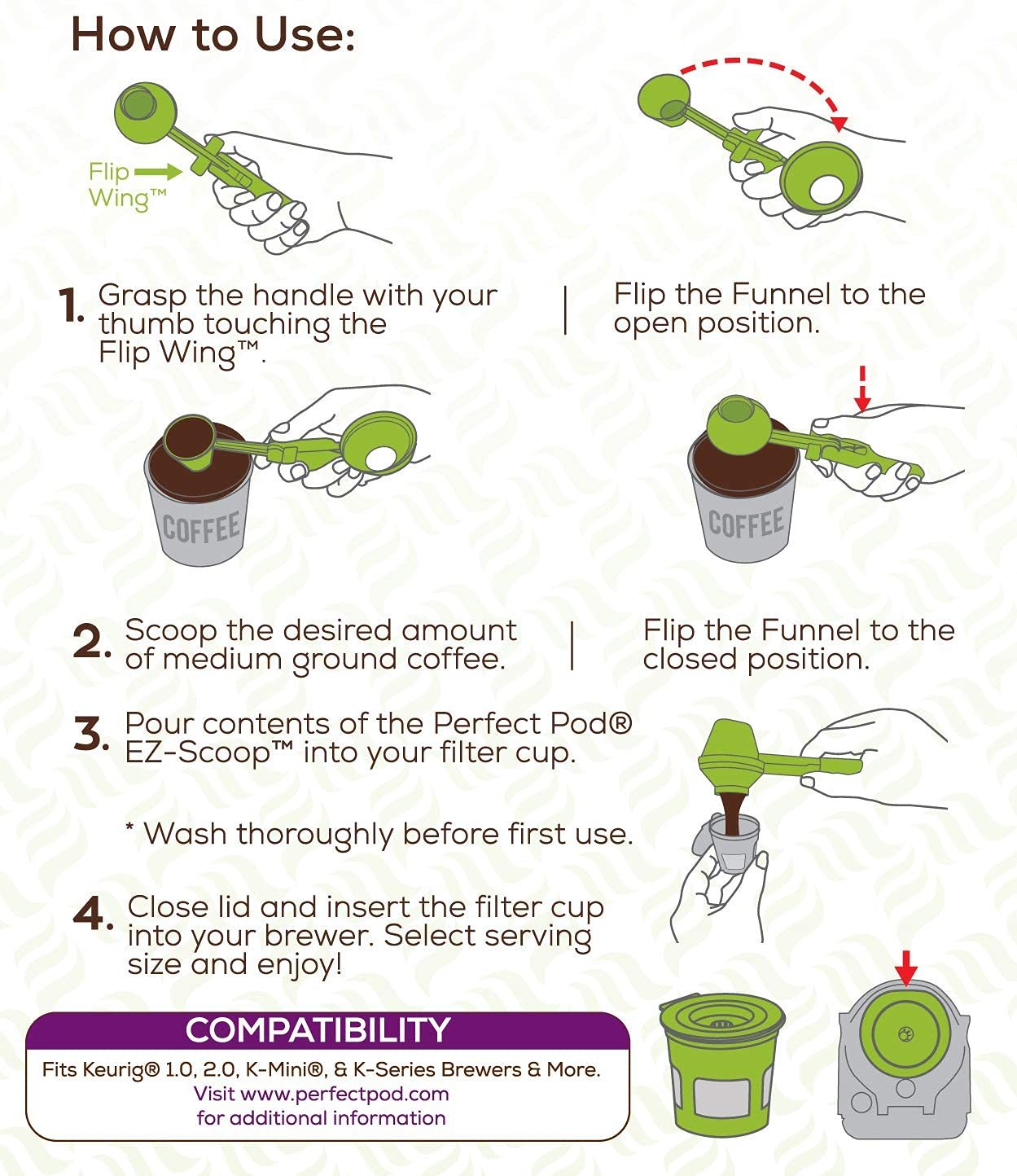 How to Use:

Flip Wing™

1. Grasp the handle with your thumb touching the Flip Wing™.

Flip the Funnel to the open position.

COFFEE

COFFEE

2. Scoop the desired amount of medium ground coffee.

Flip the Funnel to the closed position.

3. Pour contents of the Perfect Pod® EZ-Scoop™ into your filter cup.

* Wash thoroughly before first use.

4. Close lid and insert the filter cup into your brewer. Select serving size and enjoy!

COMPATIBILITY

Fits Keurig® 1.0, 2.0, K-Mini®, & K-Series Brewers & More.
Visit www.perfectpod.com for additional information