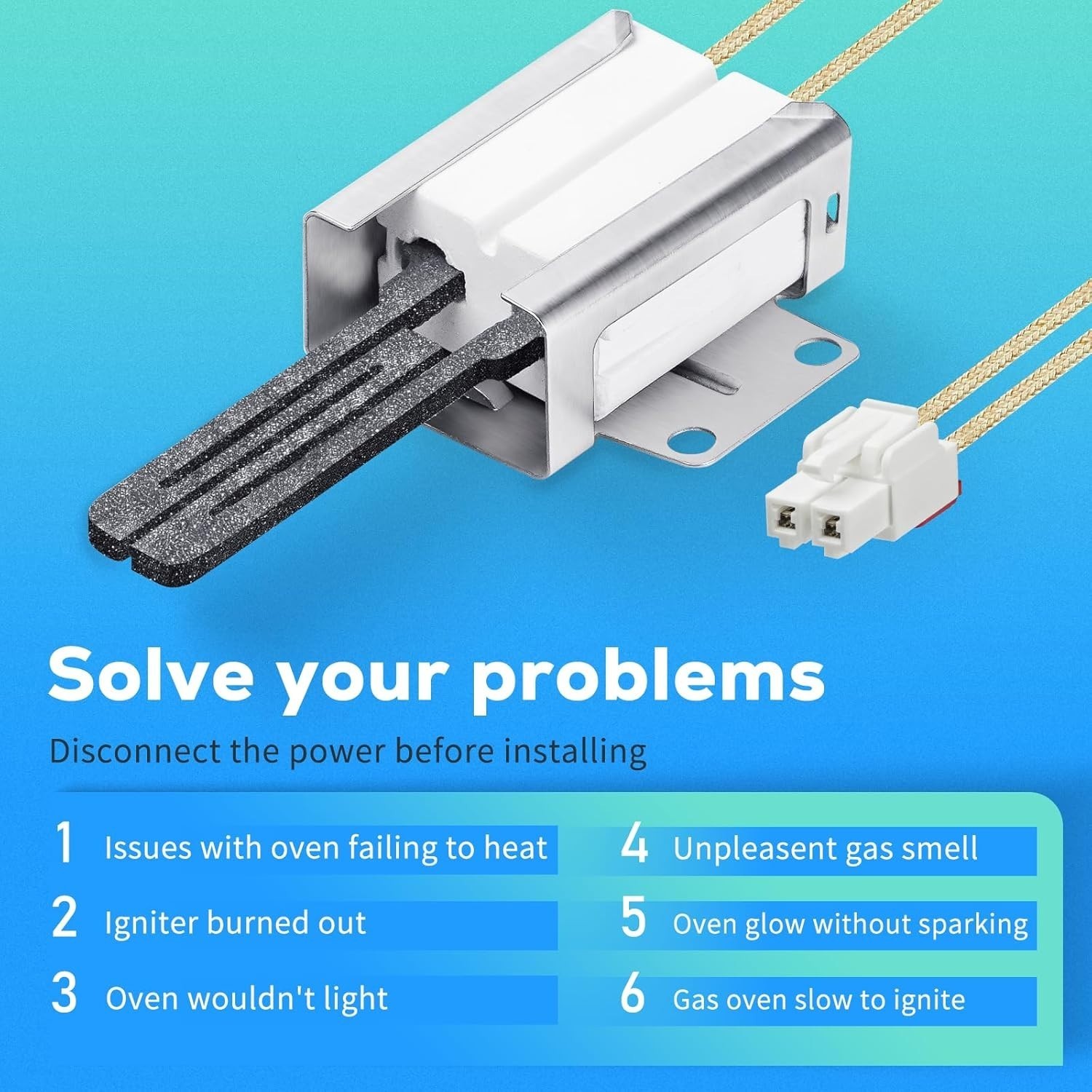 Solve your problems

Disconnect the power before installing

1 Issues with oven failing to heat

2 Igniter burned out

3 Oven wouldn't light

4 Unpleasent gas smell

5 Oven glow without sparking

6 Gas oven slow to ignite