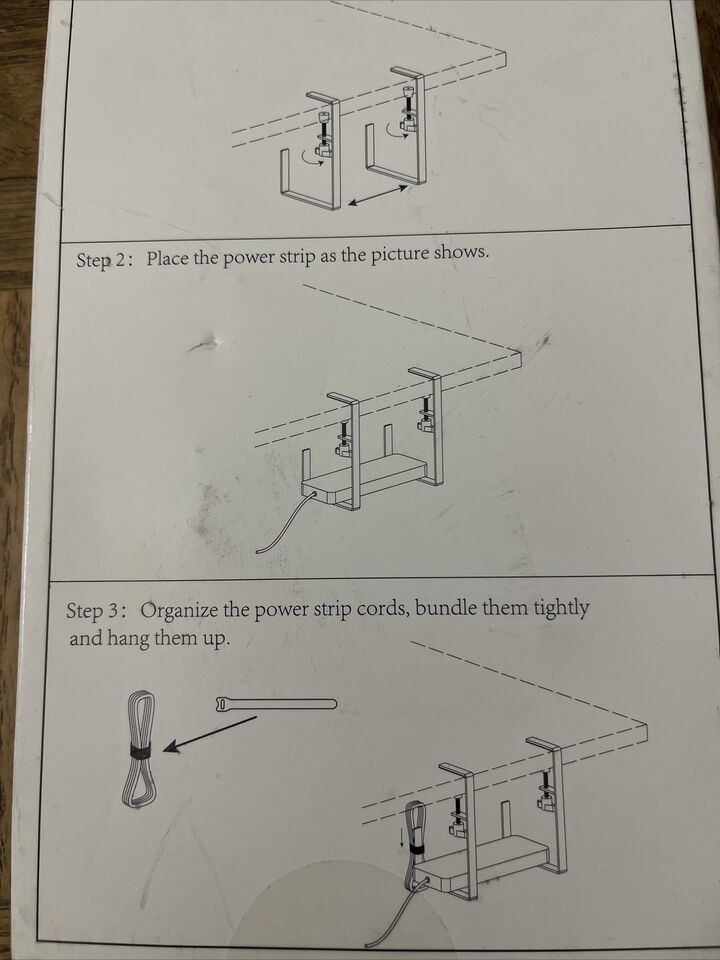 Step 2: Place the power strip as the picture shows.

Step 3: Organize the power strip cords, bundle them tightly and hang them up.