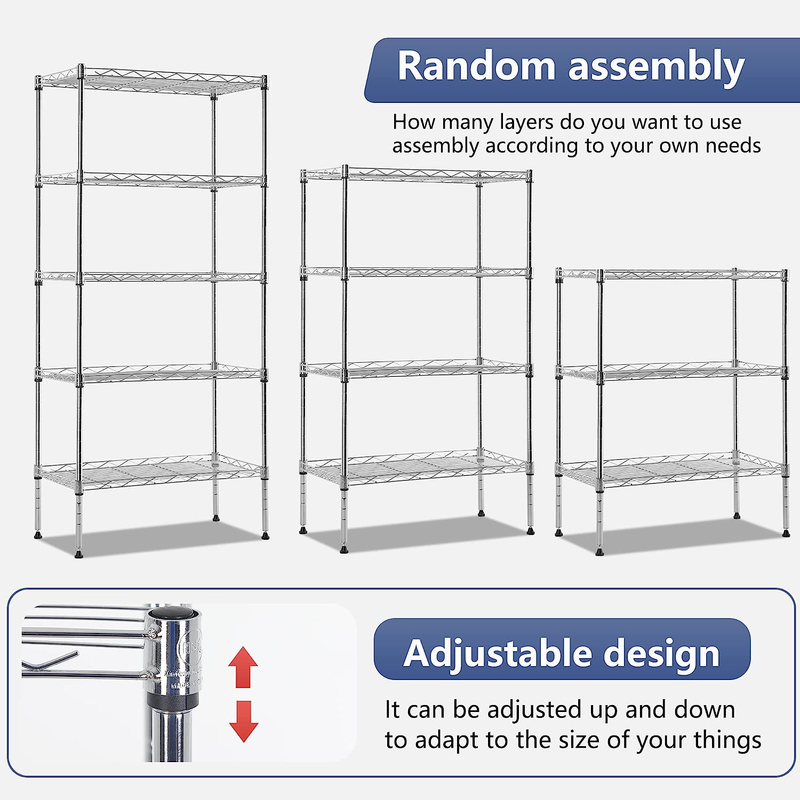 Random assembly

How many layers do you want to use assembly according to your own needs

Adjustable design

It can be adjusted up and down to adapt to the size of your things