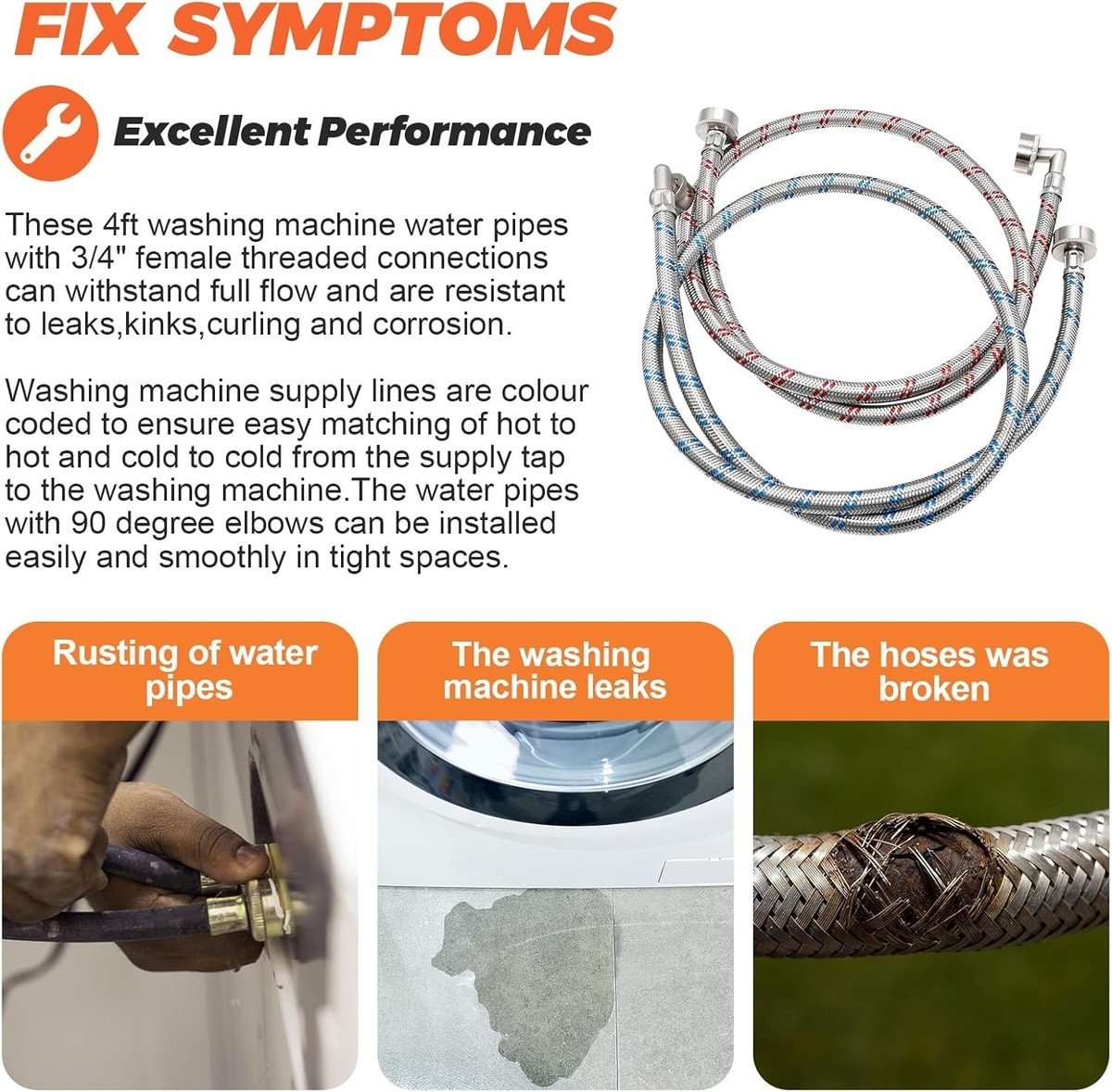 FIX SYMPTOMS

Excellent Performance

These 4ft washing machine water pipes with 3/4" female threaded connections can withstand full flow and are resistant to leaks,kinks,curling and corrosion.

Washing machine supply lines are colour coded to ensure easy matching of hot to hot and cold to cold from the supply tap to the washing machine.The water pipes with 90 degree elbows can be installed easily and smoothly in tight spaces.

Rusting of water pipes

The washing machine leaks

The hoses was broken