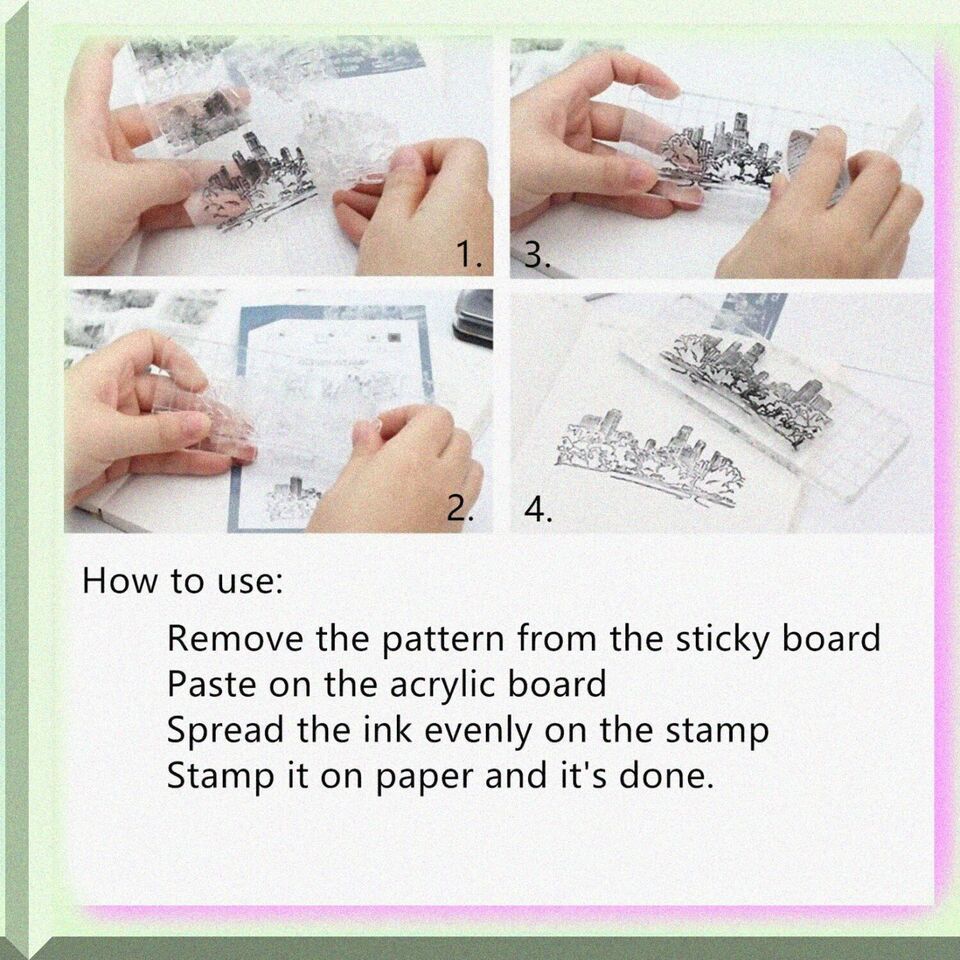 1.

3.

2.

4.

How to use:

Remove the pattern from the sticky board
Paste on the acrylic board
Spread the ink evenly on the stamp
Stamp it on paper and it's done.