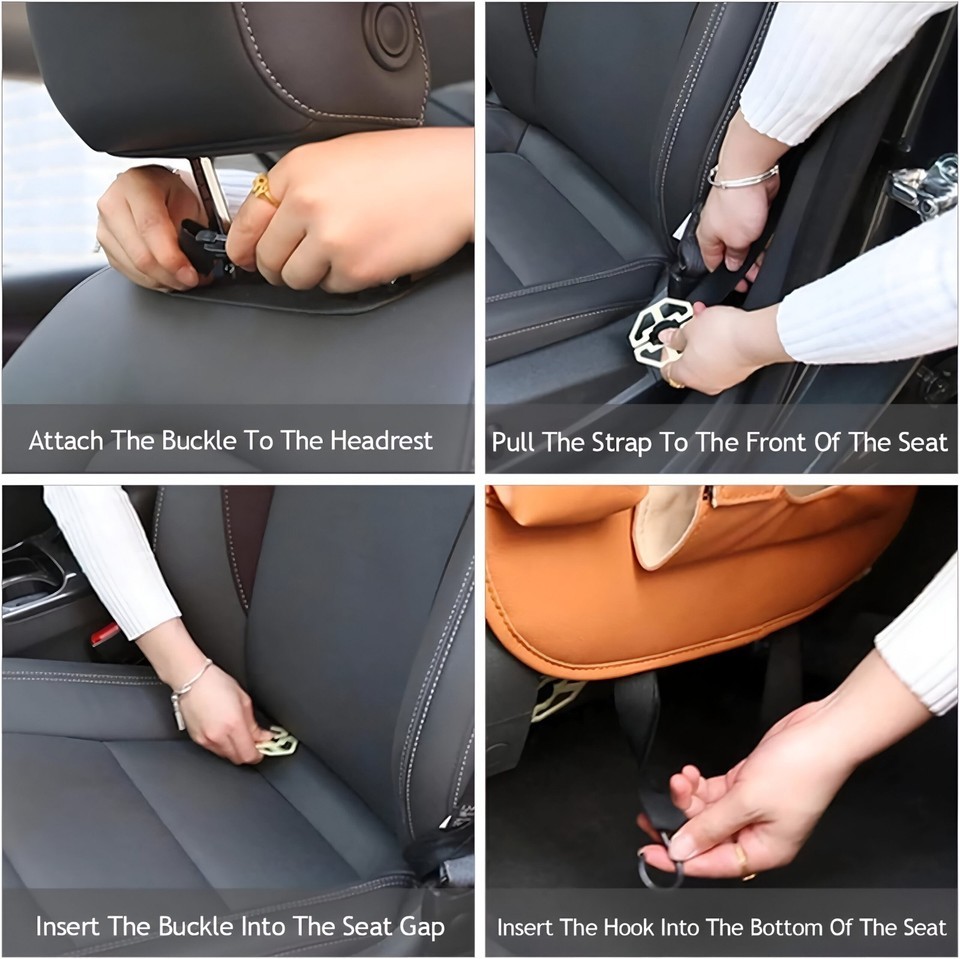 Attach The Buckle To The Headrest

Pull The Strap To The Front Of The Seat

Insert The Buckle Into The Seat Gap

Insert The Hook Into The Bottom Of The Seat