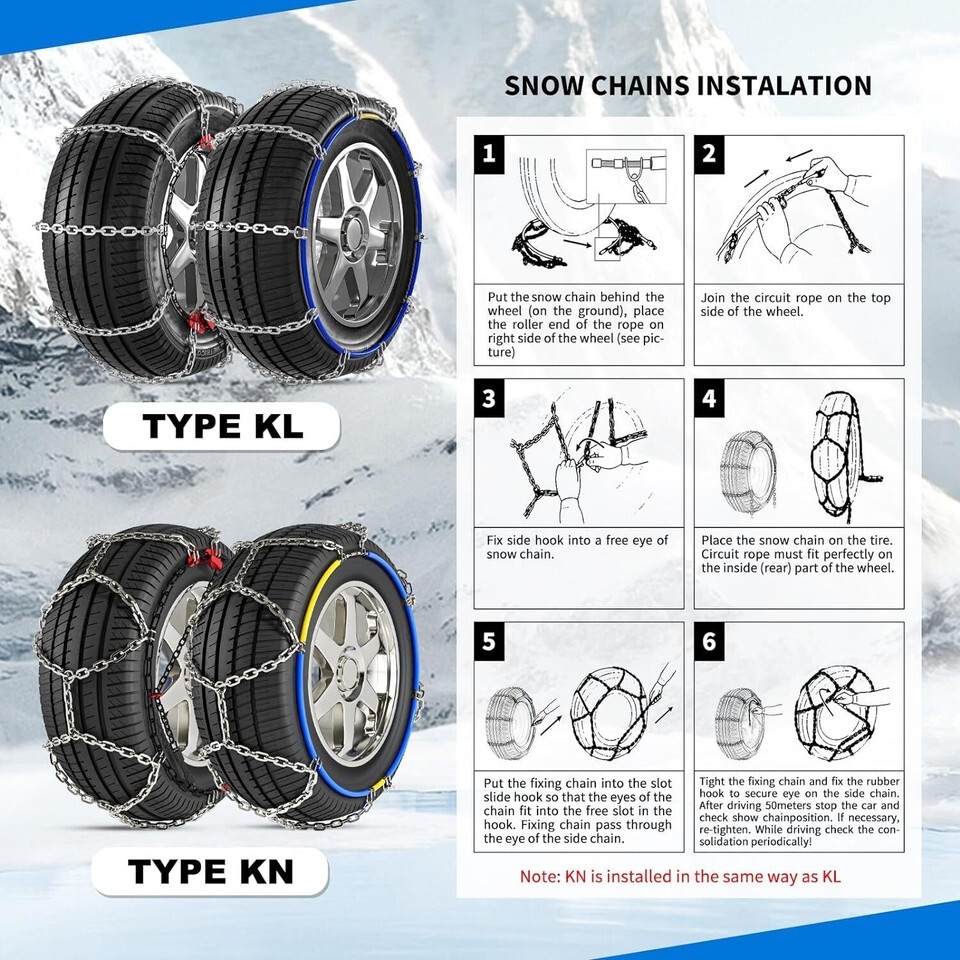 TYPE KL

TYPE KN

SNOW CHAINS INSTALATION

1

Put the snow chain behind the wheel (on the ground), place the roller end of the rope on right side of the wheel (see picture)

2

Join the circuit rope on the top side of the wheel.

3

Fix side hook into a free eye of snow chain.

4

Place the snow chain on the tire. Circuit rope must fit perfectly on the inside (rear) part of the wheel.

5

Put the fixing chain into the slot slide hook so that the eyes of the chain fit into the free slot in the hook. Fixing chain pass through the eye of the side chain.

6

Tight the fixing chain and fix the rubber hook to secure eye on the side chain. After driving 50meters stop the car and check show chainposition. If necessary, re-tighten. While driving check the consolidation periodically!

Note: KN is installed in the same way as KL