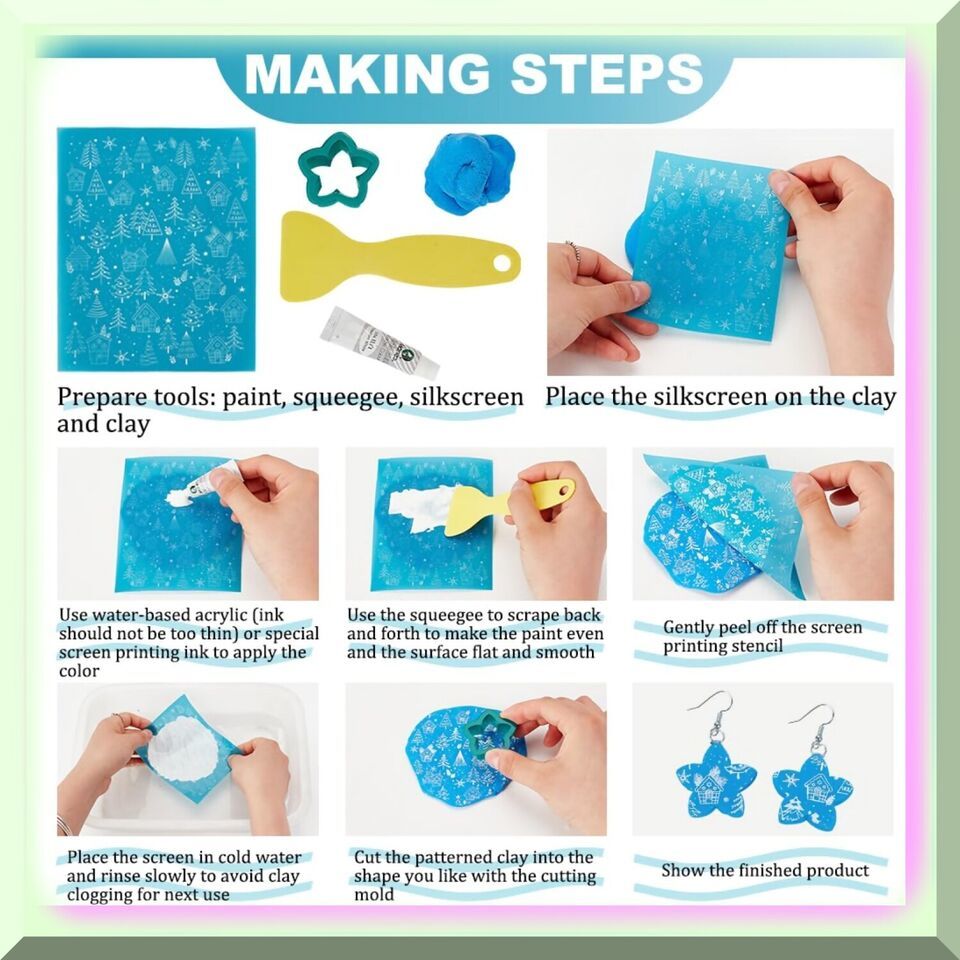 MAKING STEPS

Prepare tools: paint, squeegee, silkscreen and clay

Place the silkscreen on the clay

Use water-based acrylic (ink should not be too thin) or special screen printing ink to apply the color

Use the squeegee to scrape back and forth to make the paint even and the surface flat and smooth

Gently peel off the screen printing stencil

Place the screen in cold water and rinse slowly to avoid clay clogging for next use

Cut the patterned clay into the shape you like with the cutting mold

Show the finished product