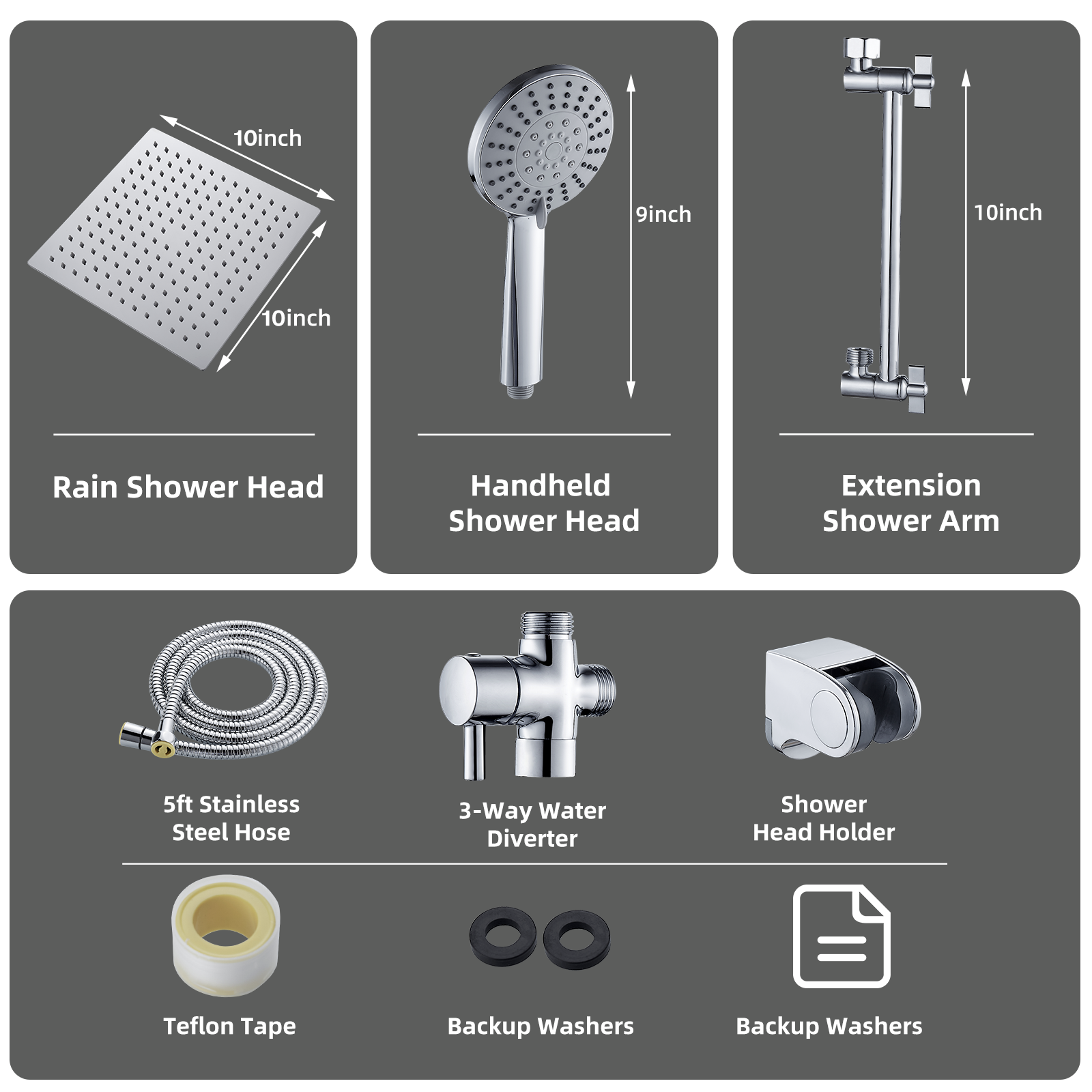 10inch

10inch

Rain Shower Head

9inch

Handheld Shower Head

10inch

Extension Shower Arm

5ft Stainless Steel Hose

3-Way Water Diverter

Shower Head Holder

Teflon Tape

Backup Washers

Backup Washers