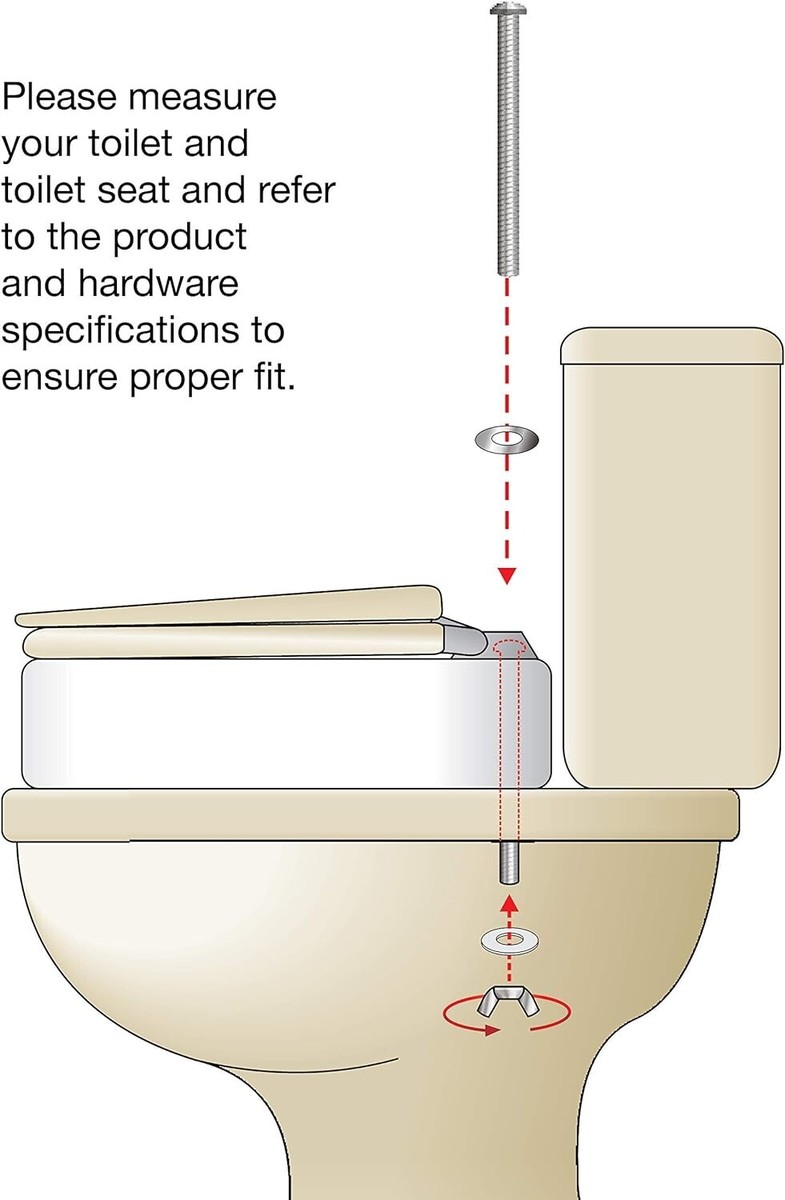 Please measure your toilet and toilet seat and refer to the product and hardware specifications to ensure proper fit.