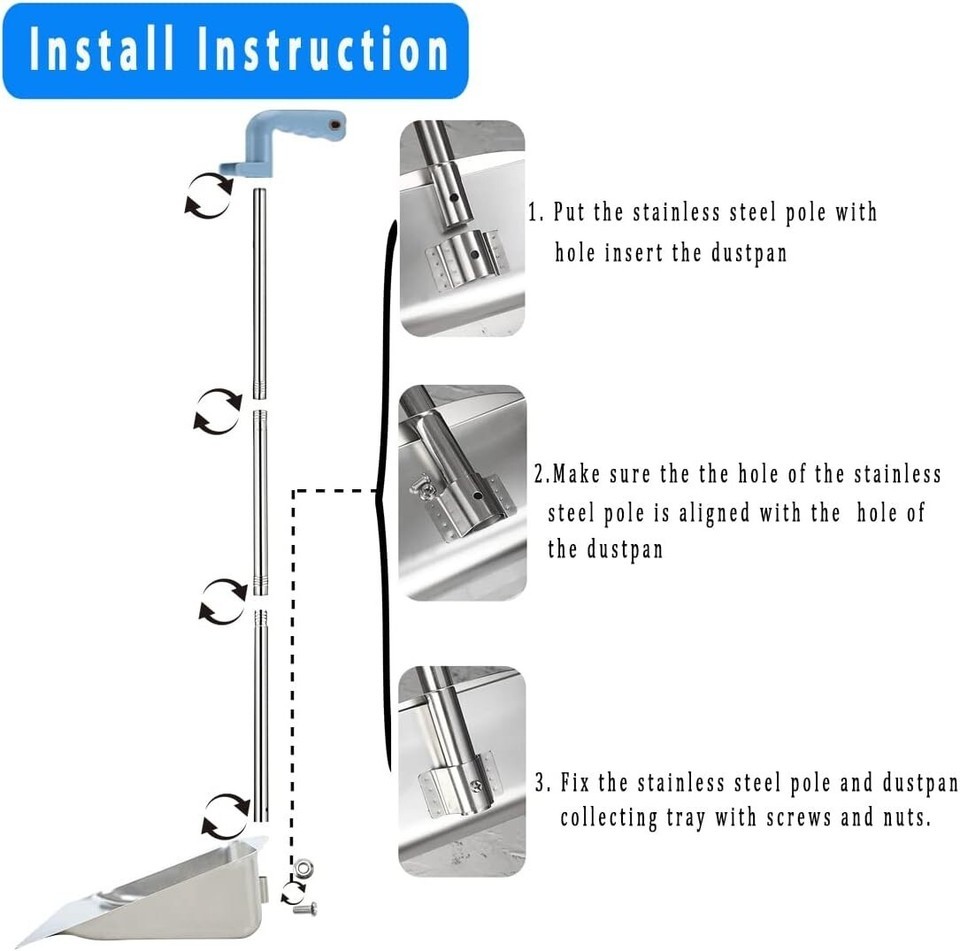 Install Instruction

1. Put the stainless steel pole with hole insert the dustpan

2.Make sure the the hole of the stainless steel pole is aligned with the  hole of the dustpan

3. Fix the stainless steel pole and dustpan collecting tray with screws and nuts.