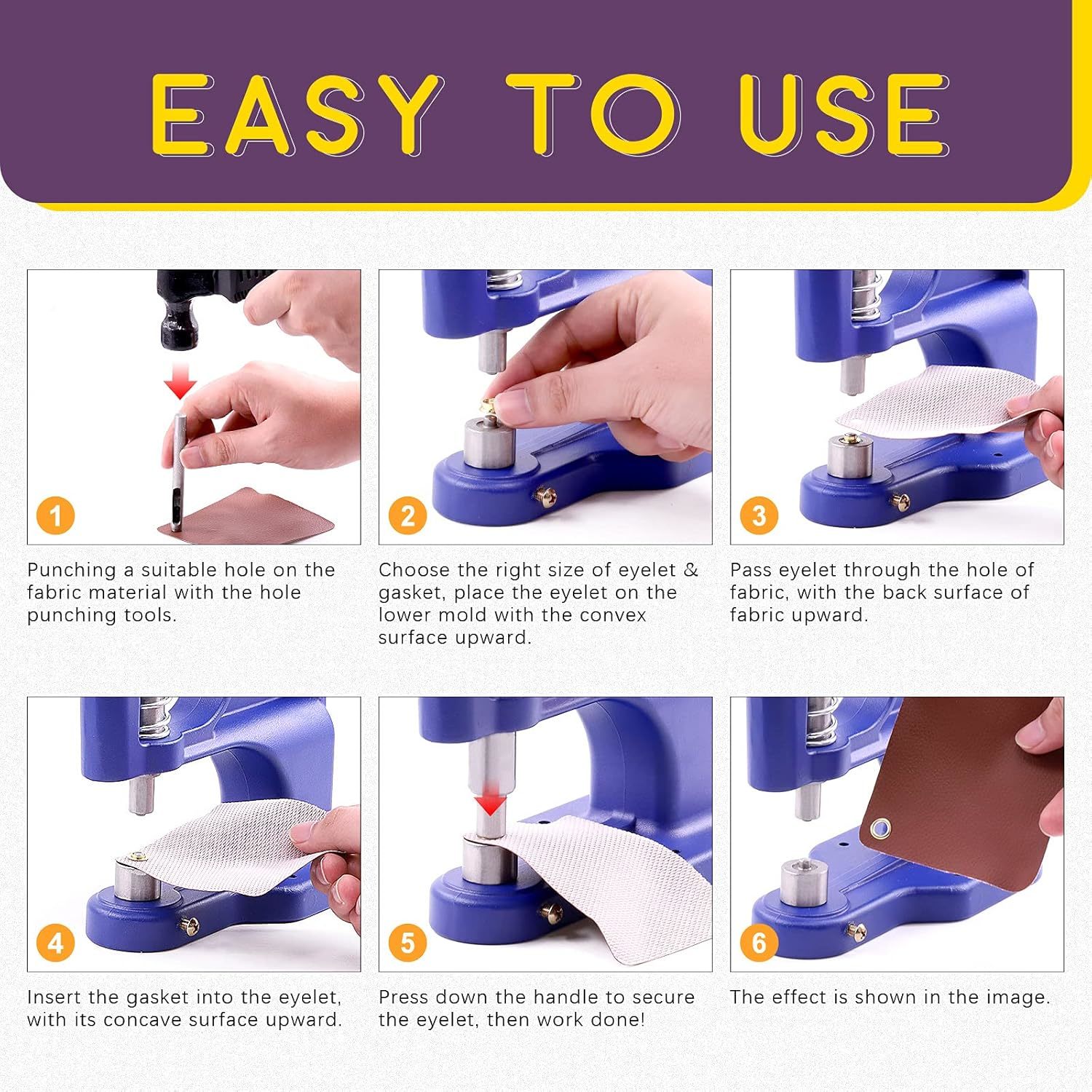 EASY TO USE

1

Punching a suitable hole on the fabric material with the hole punching tools.

2

Choose the right size of eyelet & gasket, place the eyelet on the lower mold with the convex surface upward.

3

Pass eyelet through the hole of fabric, with the back surface of fabric upward.

4

Insert the gasket into the eyelet, with its concave surface upward.

5

Press down the handle to secure the eyelet, then work done!

6

The effect is shown in the image.