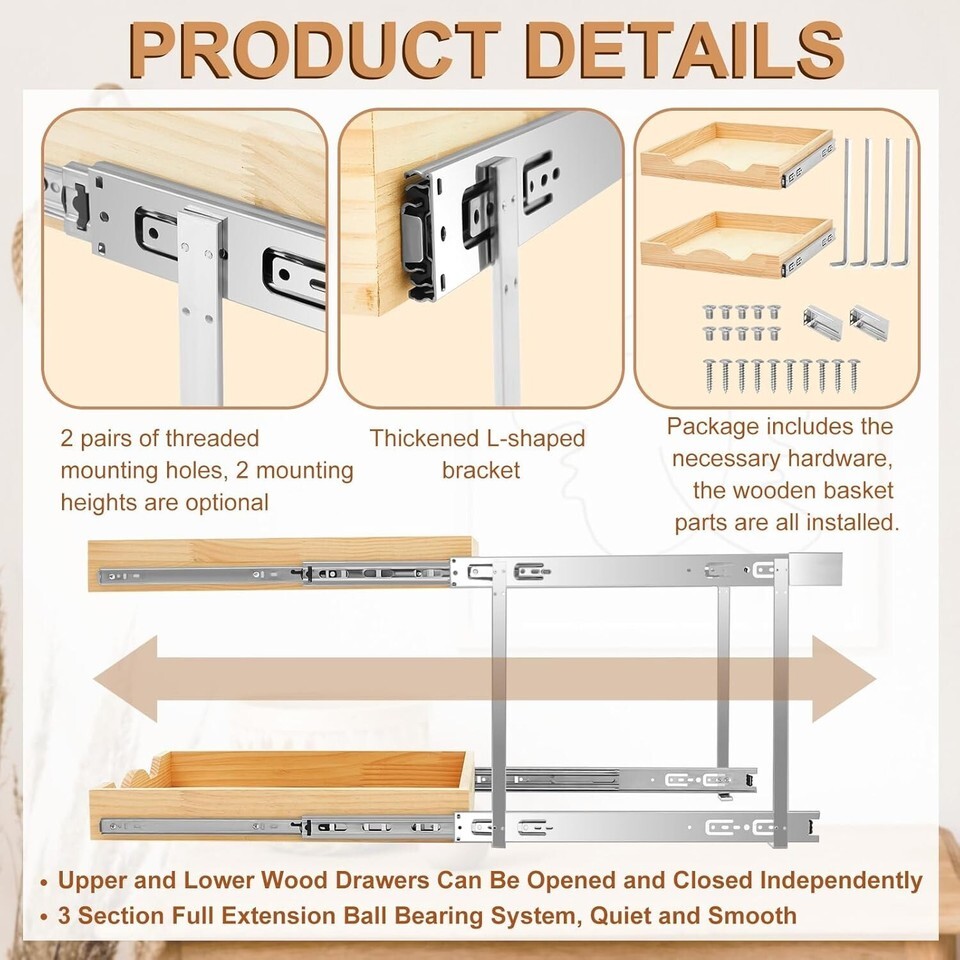 PRODUCT DETAILS

2 pairs of threaded mounting holes, 2 mounting heights are optional

Thickened L-shaped bracket

Package includes the necessary hardware, the wooden basket parts are all installed.

• Upper and Lower Wood Drawers Can Be Opened and Closed Independently
• 3 Section Full Extension Ball Bearing System, Quiet and Smooth