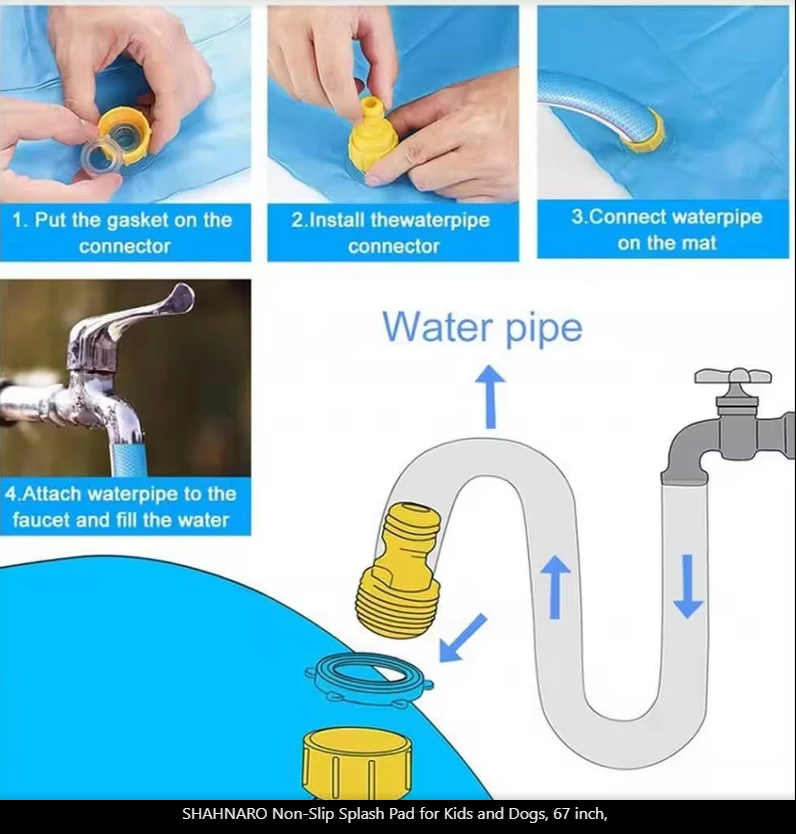 1. Put the gasket on the connector

2.Install thewaterpipe connector

3.Connect waterpipe on the mat

4.Attach waterpipe to the faucet and fill the water

Water pipe

SHAHNARO Non-Slip Splash Pad for Kids and Dogs, 67 inch,