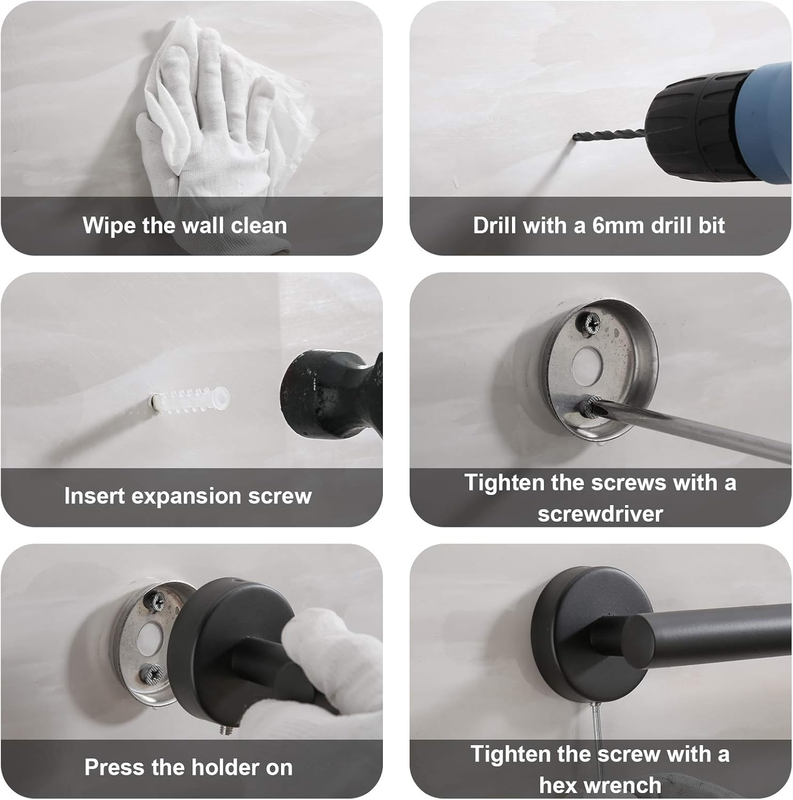 Wipe the wall clean

Drill with a 6mm drill bit

Insert expansion screw

Tighten the screws with a screwdriver

Press the holder on

Tighten the screw with a hex wrench