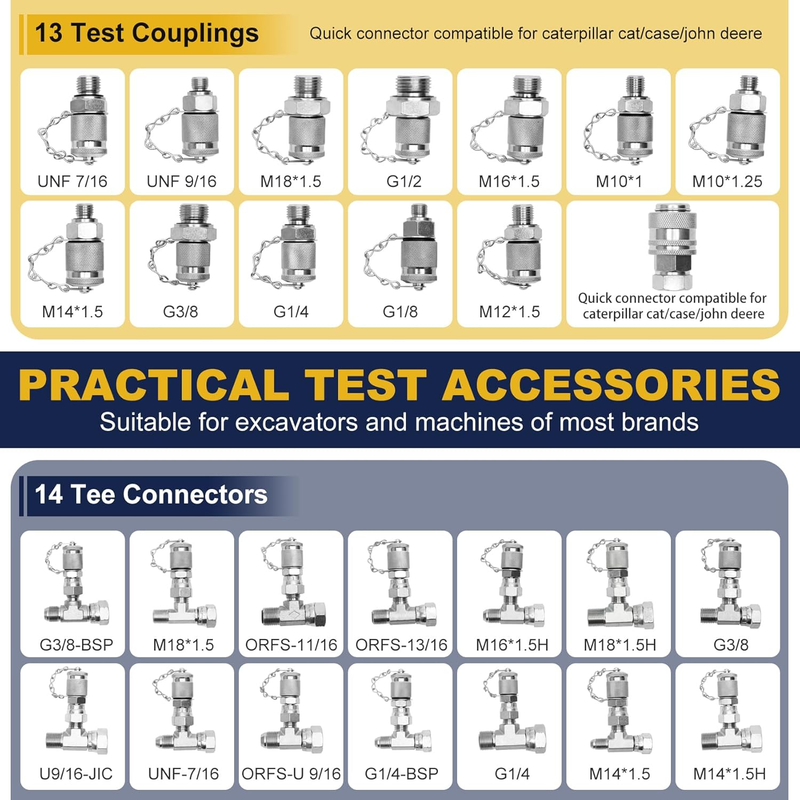 13 Test Couplings

Quick connector compatible for caterpillar cat/case/john deere

UNF 7/16
UNF 9/16
M18*1.5
G1/2
M16*1.5
M10*1
M10*1.25
M14*1.5
G3/8
G1/4
G1/8
M12*1.5
Quick connector compatible for caterpillar cat/case/john deere

PRACTICAL TEST ACCESSORIES

Suitable for excavators and machines of most brands

14 Tee Connectors

G3/8-BSP
M18*1.5
ORFS-11/16
ORFS-13/16
M16*1.5H
M18*1.5H
G3/8
U9/16-JIC
UNF-7/16
ORFS-U 9/16
G1/4-BSP
G1/4
M14*1.5
M14*1.5H