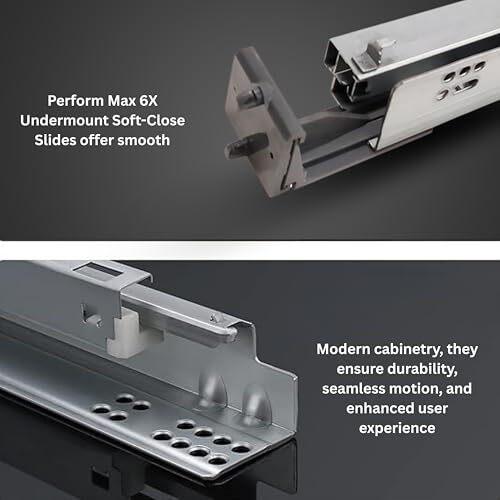 Perform Max 6X Undermount Soft-Close Slides offer smooth

Modern cabinetry, they ensure durability, seamless motion, and enhanced user experience