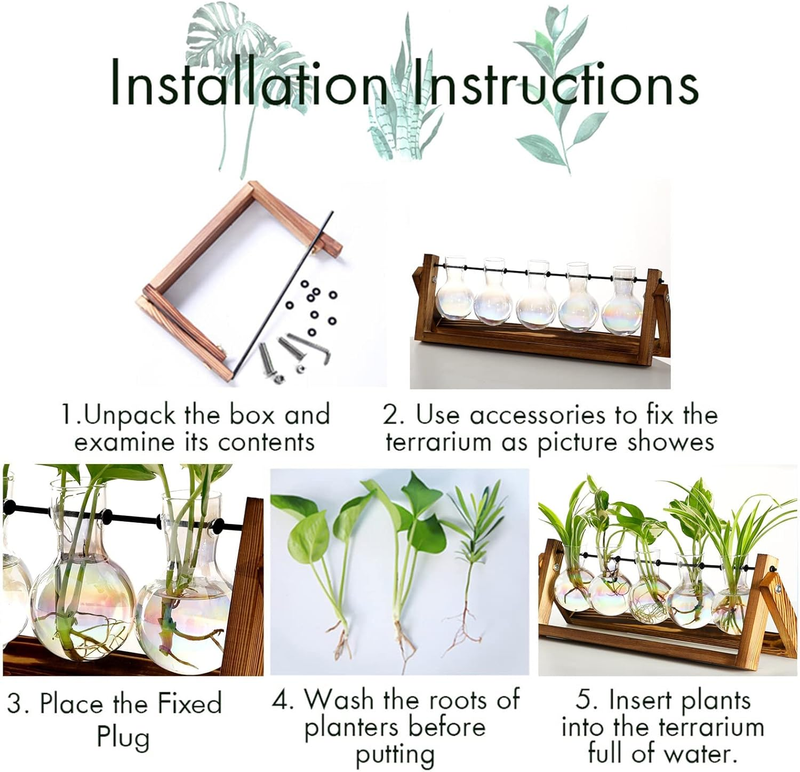 Installation Instructions

1.Unpack the box and examine its contents

2. Use accessories to fix the terrarium as picture showes

3. Place the Fixed Plug

4. Wash the roots of planters before putting

5. Insert plants into the terrarium full of water.