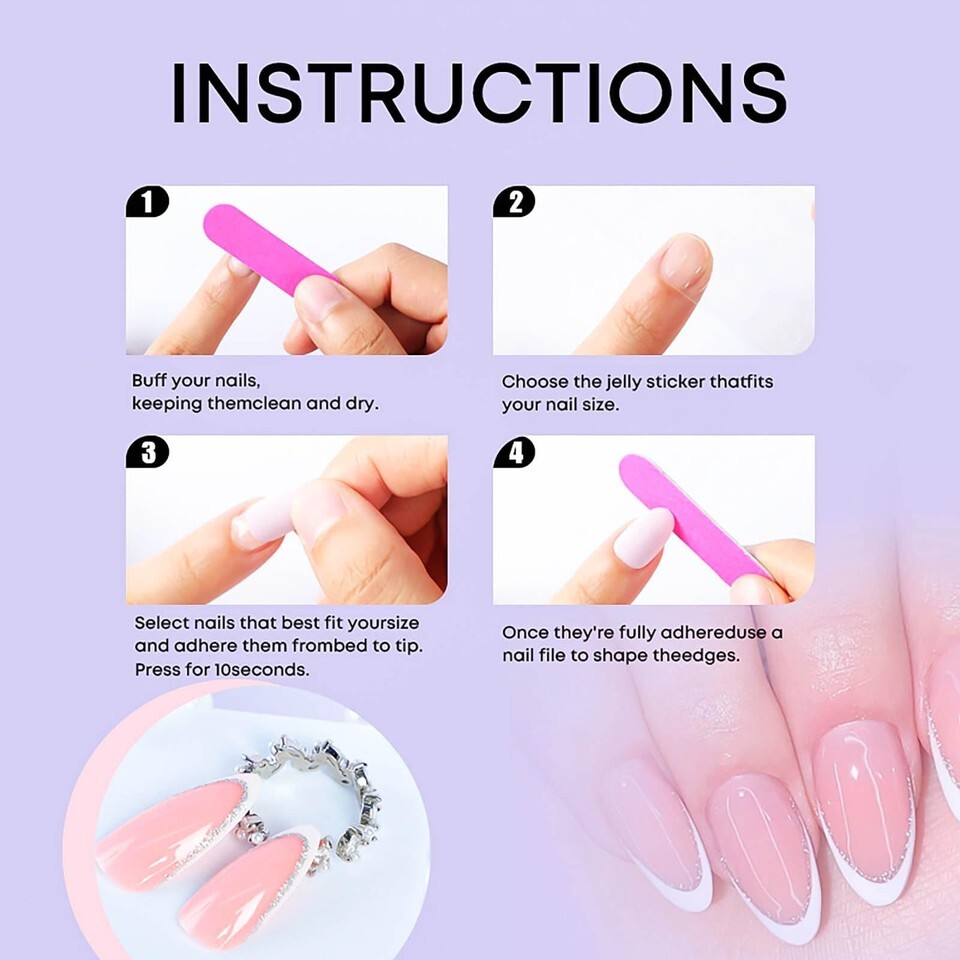 INSTRUCTIONS

1

Buff your nails, keeping themclean and dry.

2

Choose the jelly sticker thatfits your nail size.

3

Select nails that best fit yoursize and adhere them frombed to tip. Press for 10seconds.

4

Once they're fully adhereduse a nail file to shape theedges.