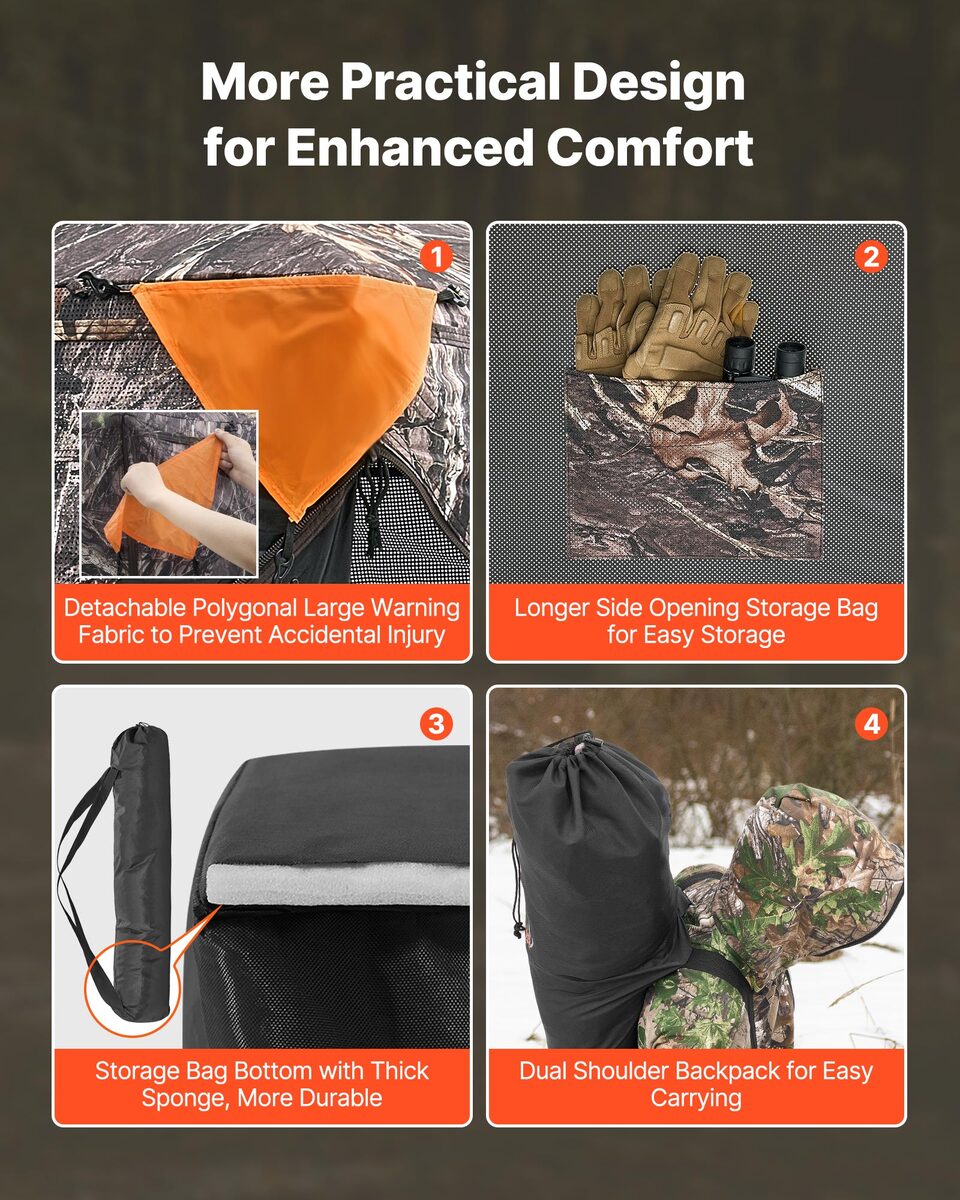 More Practical Design for Enhanced Comfort

1

Detachable Polygonal Large Warning Fabric to Prevent Accidental Injury

2

Longer Side Opening Storage Bag for Easy Storage

3

Storage Bag Bottom with Thick Sponge, More Durable

4

Dual Shoulder Backpack for Easy Carrying