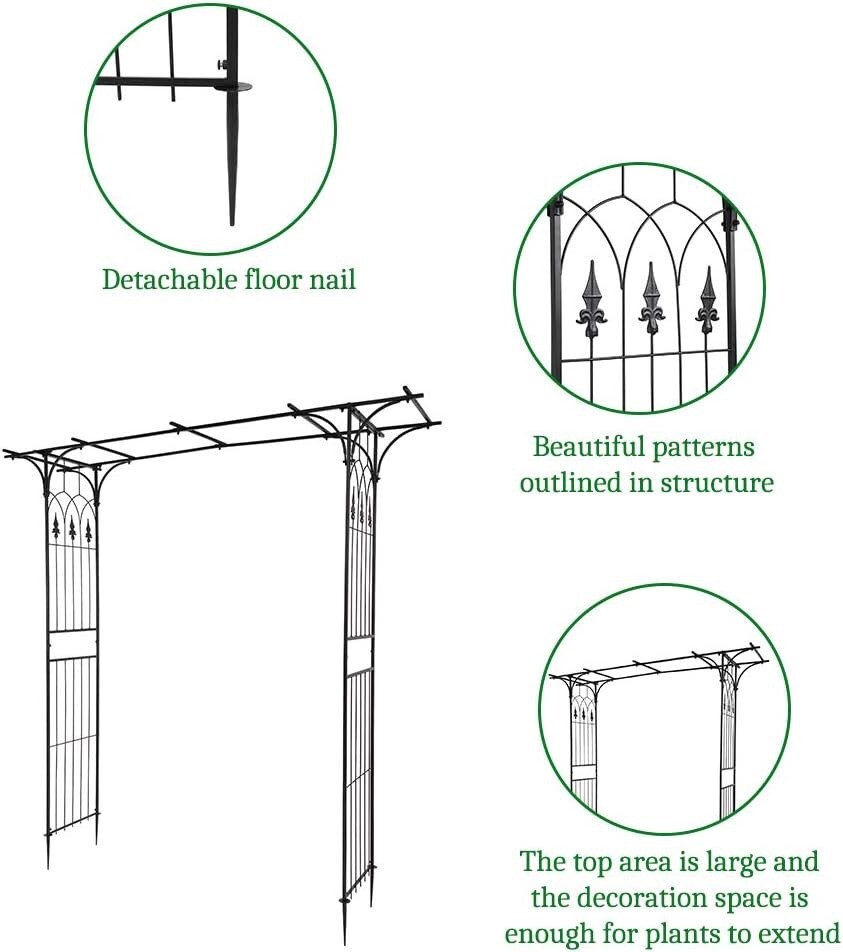 Detachable floor nail

Beautiful patterns outlined in structure

The top area is large and the decoration space is enough for plants to extend