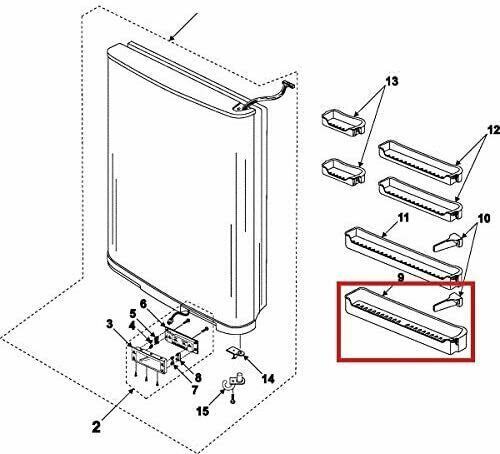 13
12
11
10
9
6
5
4
3
8
7
14
15
2