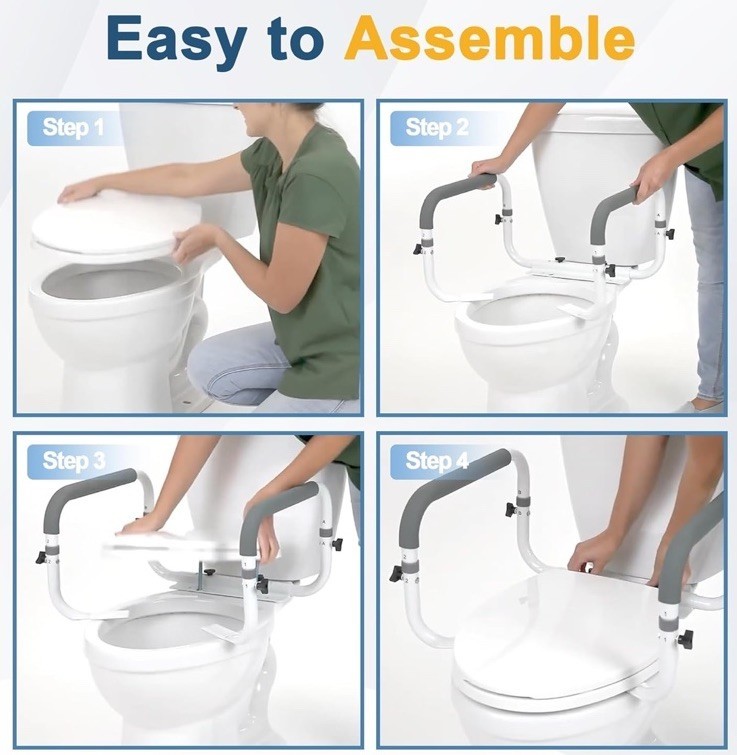 Easy to Assemble

Step 1

Step 2

Step 3

Step 4