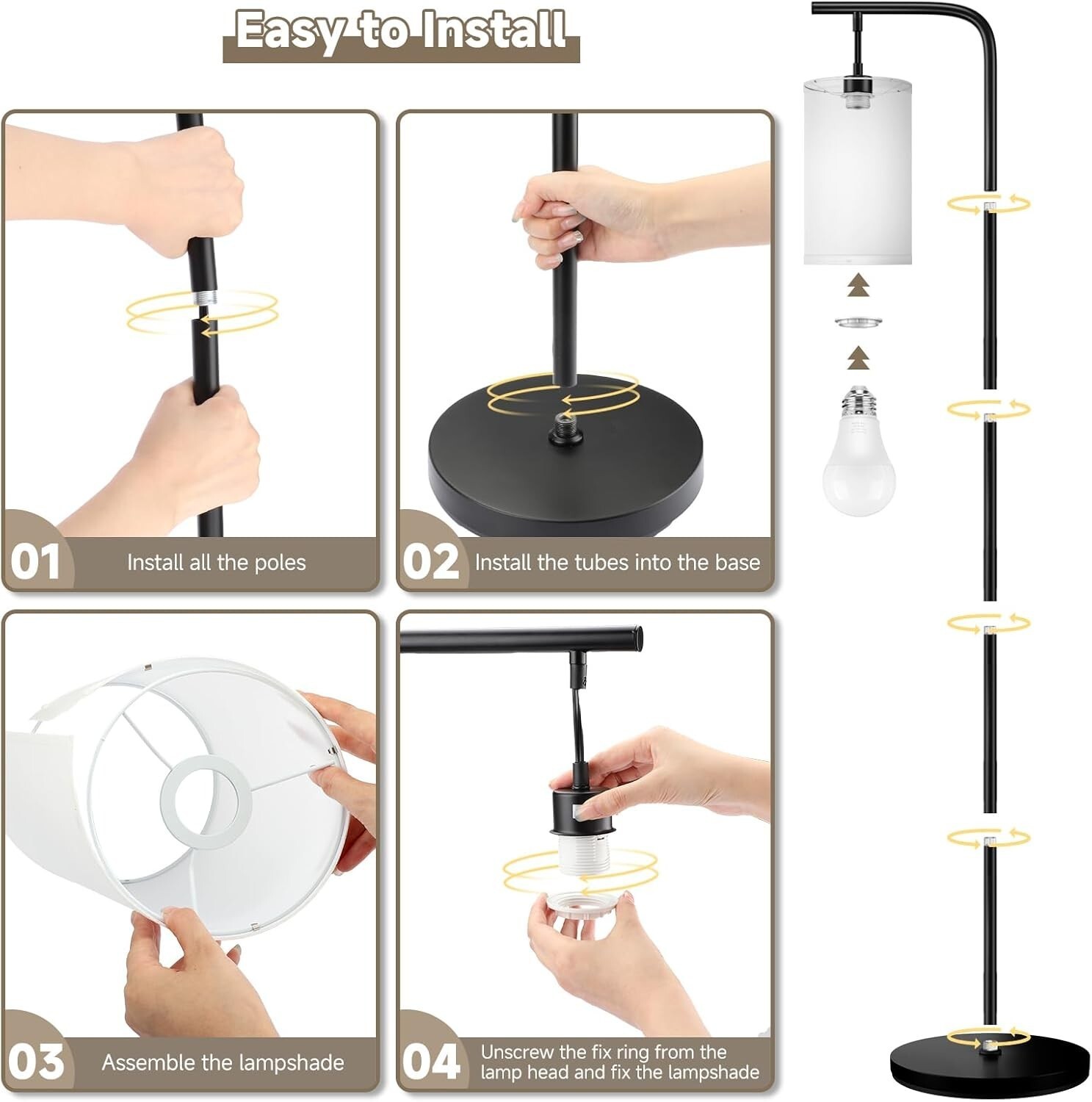 Easy to Install

01 Install all the poles

02 Install the tubes into the base

03 Assemble the lampshade

04 Unscrew the fix ring from the lamp head and fix the lampshade