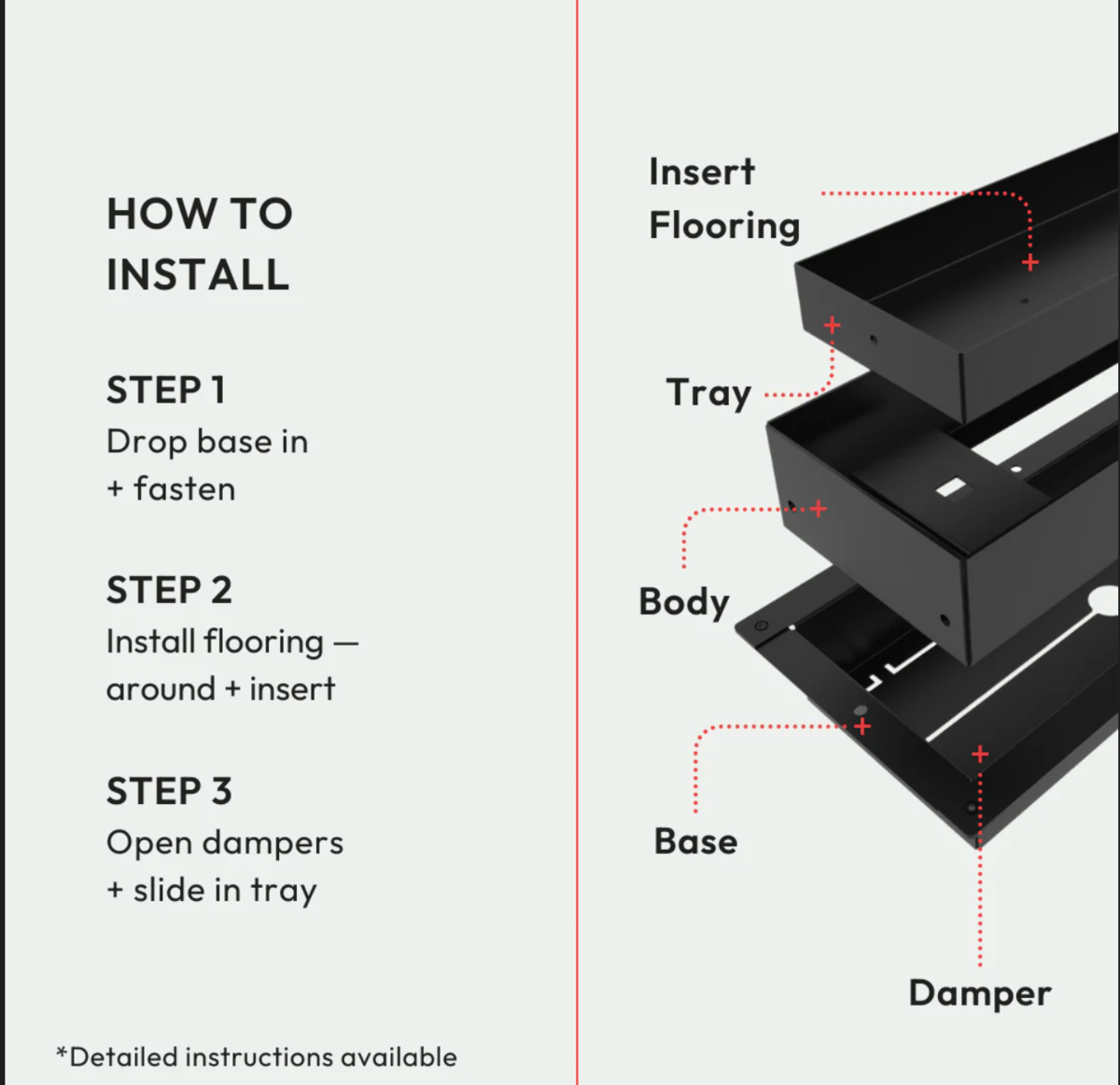 HOW TO INSTALL

STEP 1
Drop base in + fasten

STEP 2
Install flooring — around + insert

STEP 3
Open dampers + slide in tray

*Detailed instructions available

Insert Flooring

Tray

Body

Base

Damper