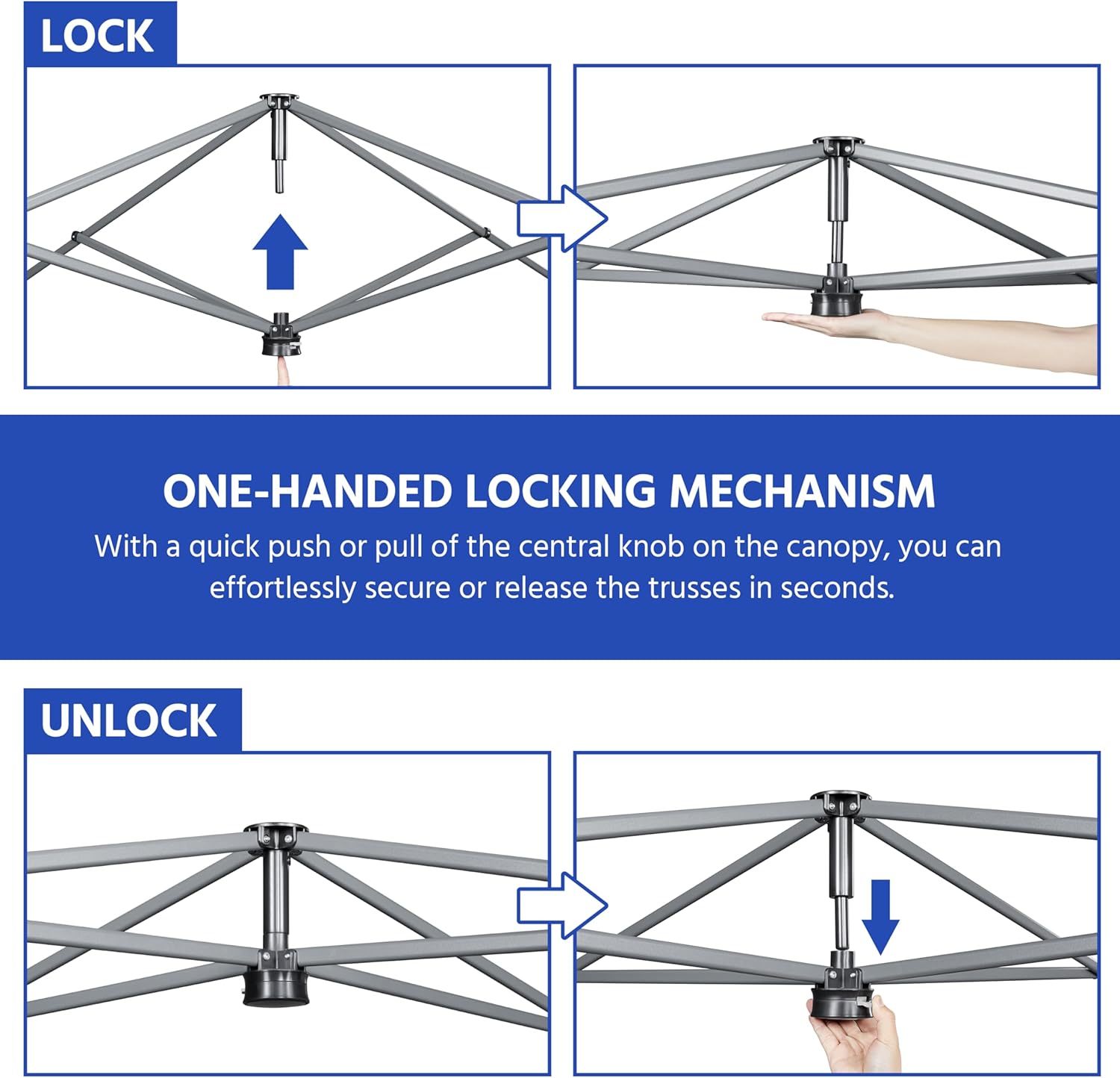 LOCK

ONE-HANDED LOCKING MECHANISM

With a quick push or pull of the central knob on the canopy, you can effortlessly secure or release the trusses in seconds.

UNLOCK