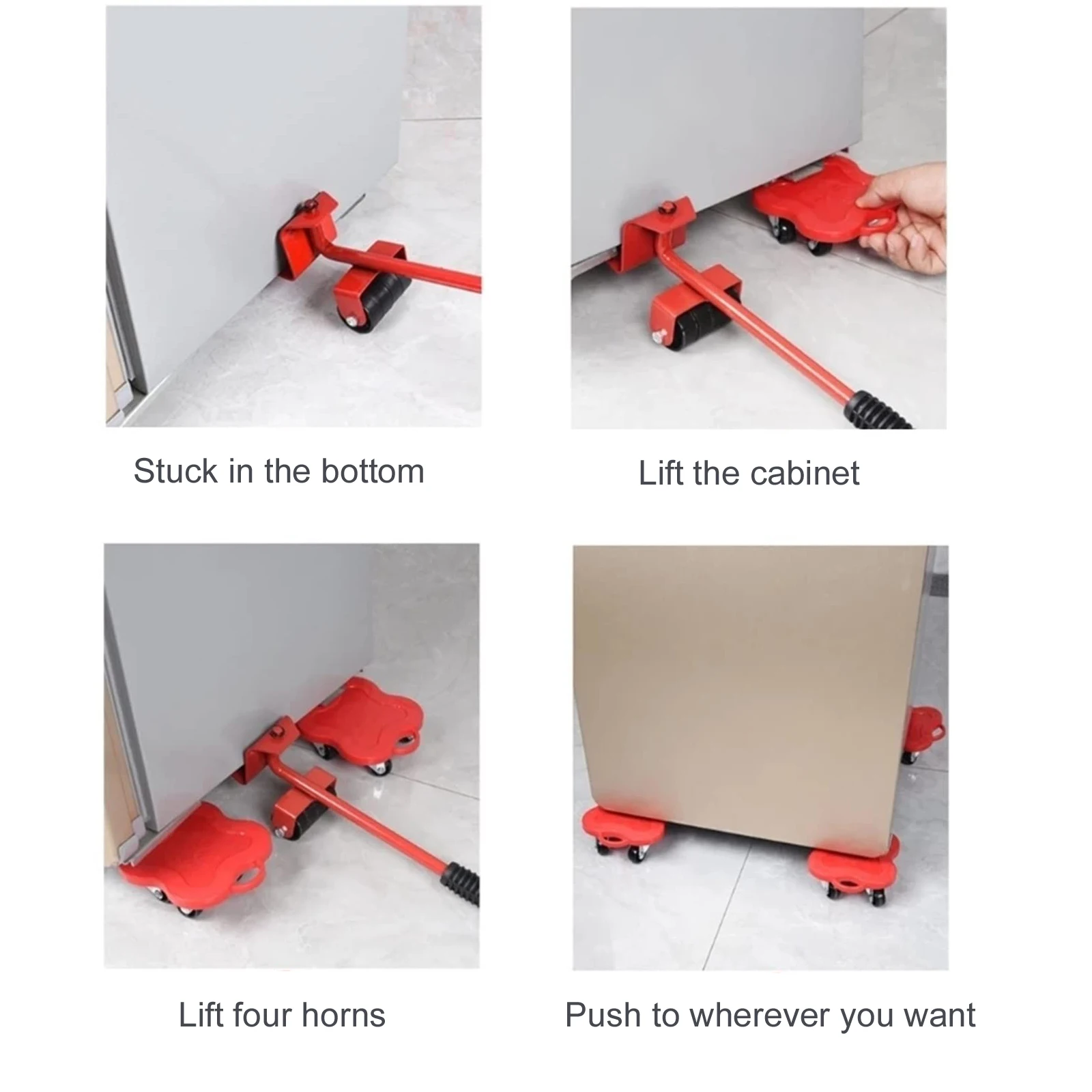 Stuck in the bottom

Lift the cabinet

Lift four horns

Push to wherever you want