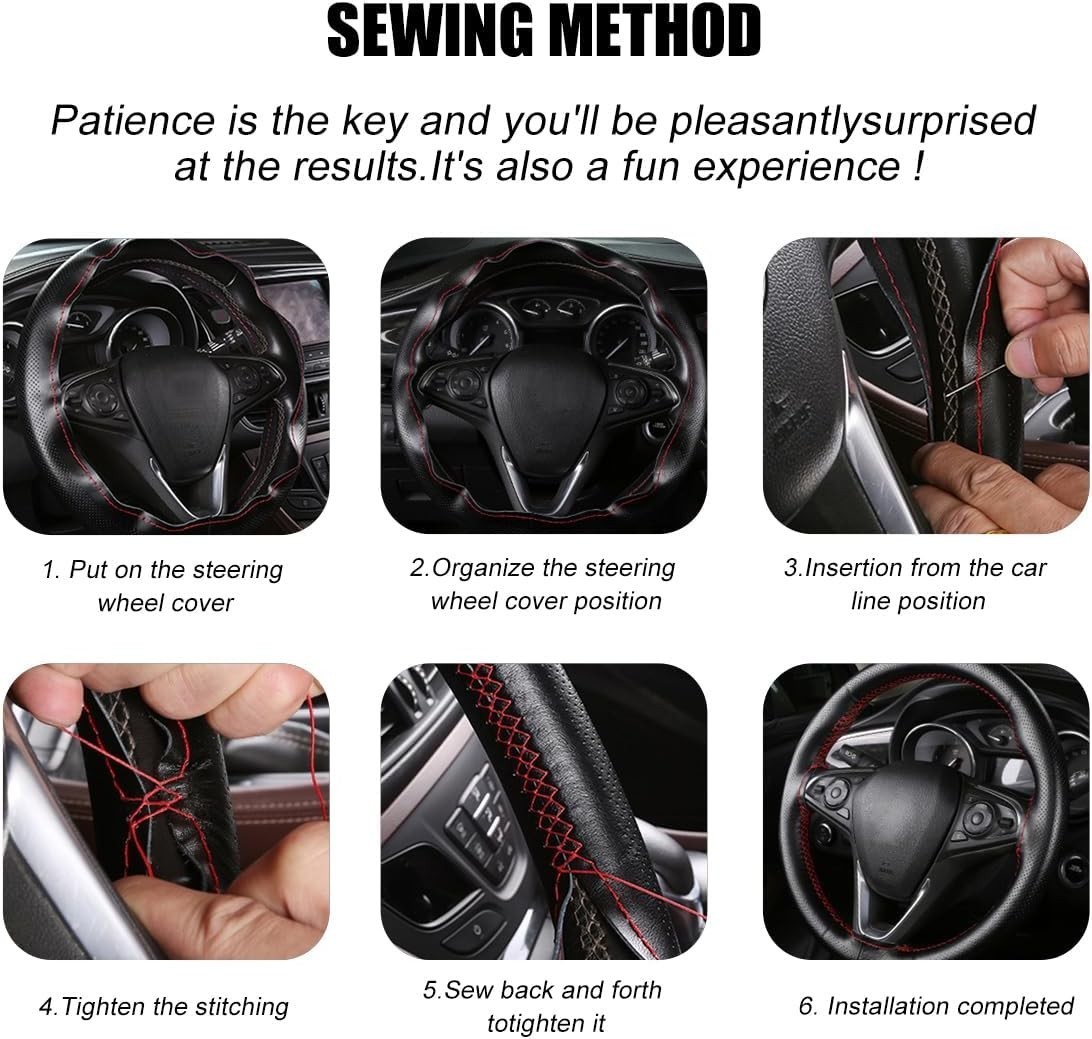 SEWING METHOD

Patience is the key and you'll be pleasantlysurprised at the results.It's also a fun experience !

1. Put on the steering wheel cover

2.Organize the steering wheel cover position

3.Insertion from the car line position

4.Tighten the stitching

5.Sew back and forth totighten it

6. Installation completed