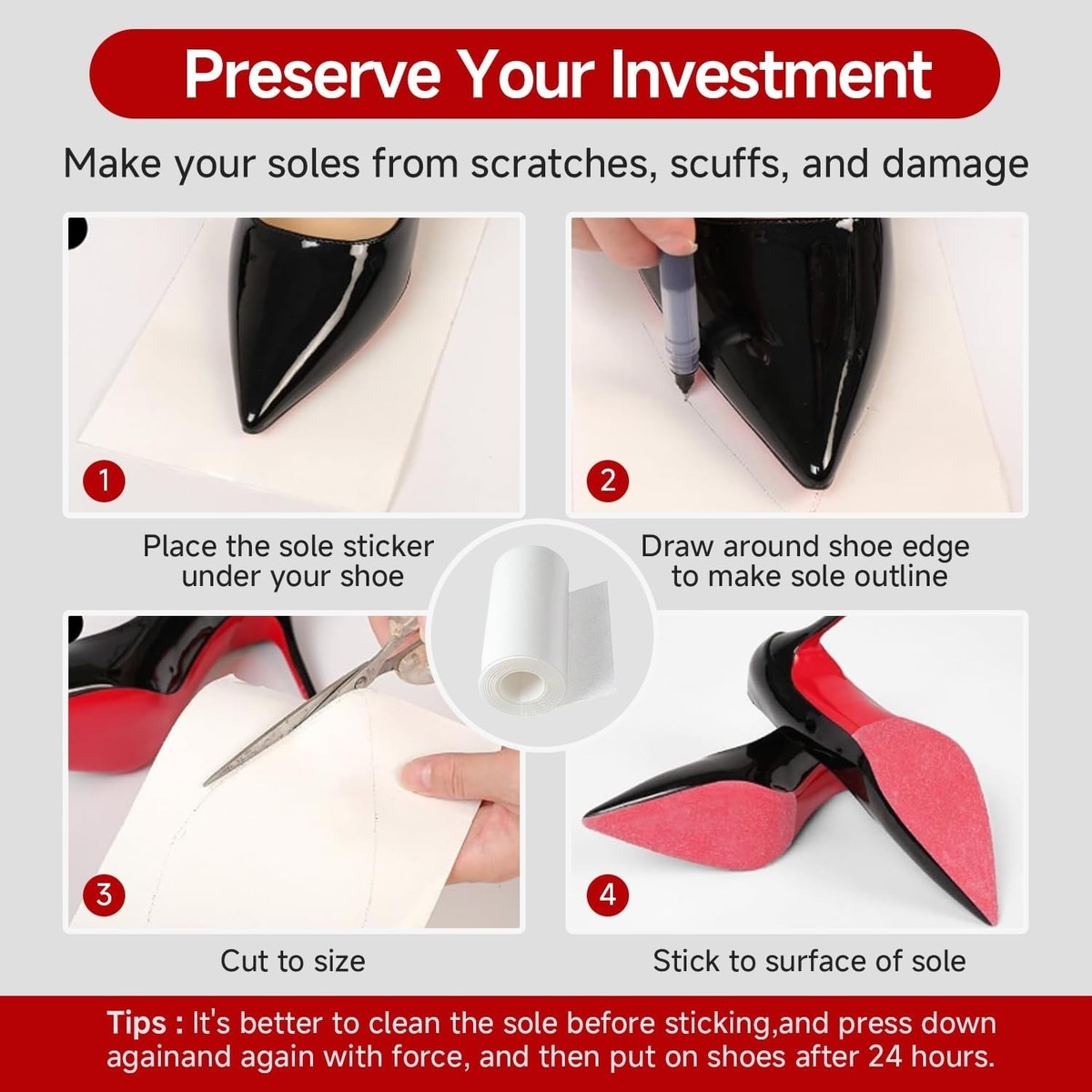 Preserve Your Investment

Make your soles from scratches, scuffs, and damage

1

Place the sole sticker under your shoe

2

Draw around shoe edge to make sole outline

3

Cut to size

4

Stick to surface of sole

Tips : It's better to clean the sole before sticking,and press down againand again with force, and then put on shoes after 24 hours.