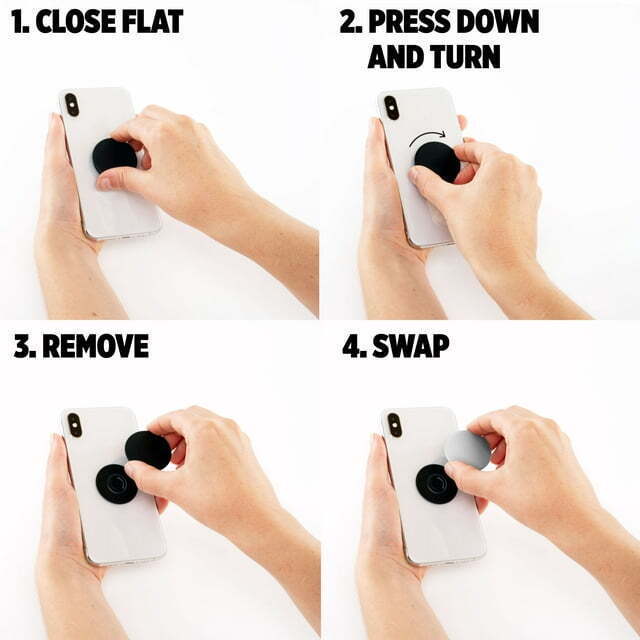 1. CLOSE FLAT

2. PRESS DOWN AND TURN

3. REMOVE

4. SWAP