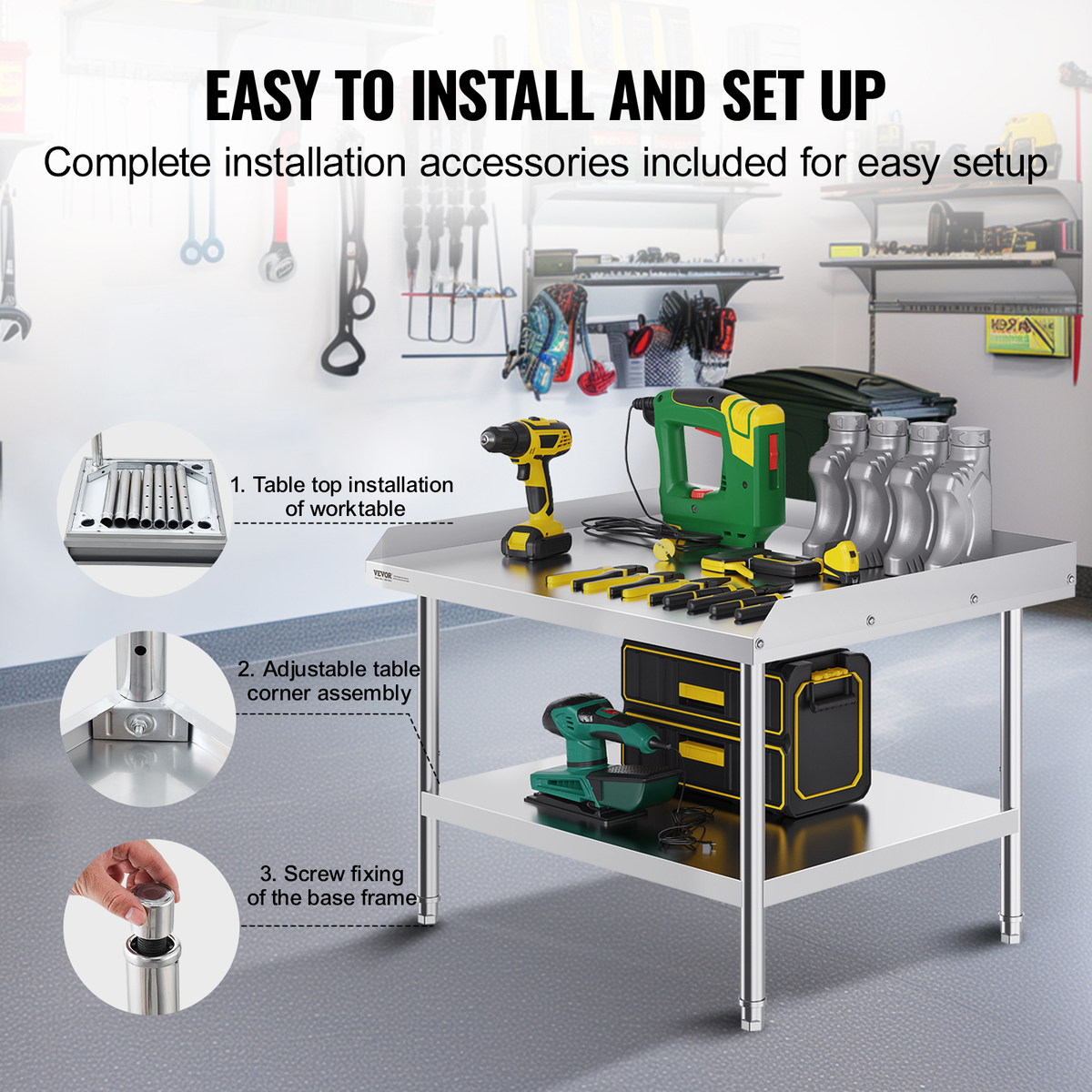 EASY TO INSTALL AND SET UP

Complete installation accessories included for easy setup

1. Table top installation of worktable

2. Adjustable table corner assembly

3. Screw fixing of the base frame

VEVOR