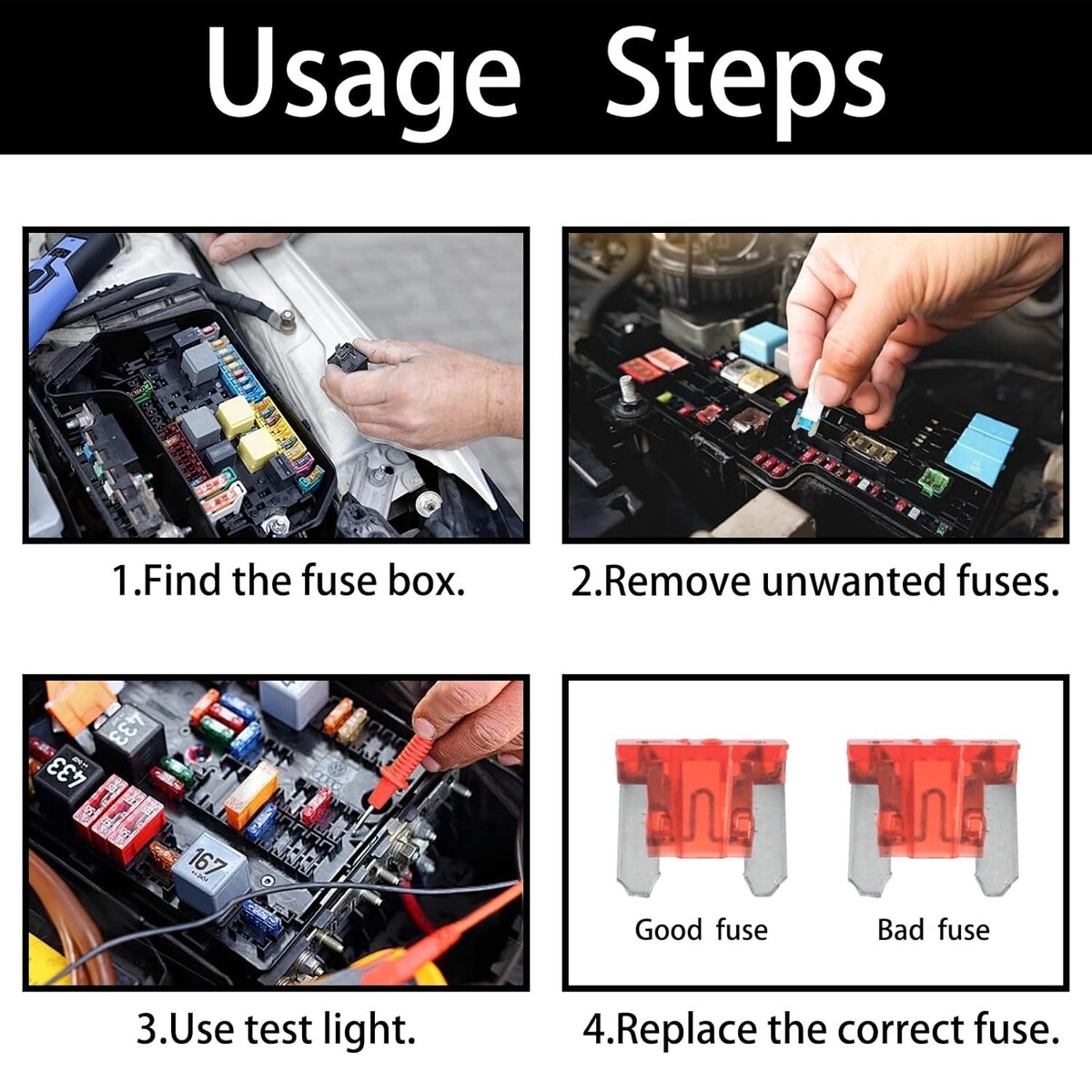 Usage Steps

1.Find the fuse box.

2.Remove unwanted fuses.

433

433

167

3.Use test light.

Good fuse

Bad fuse

4.Replace the correct fuse.