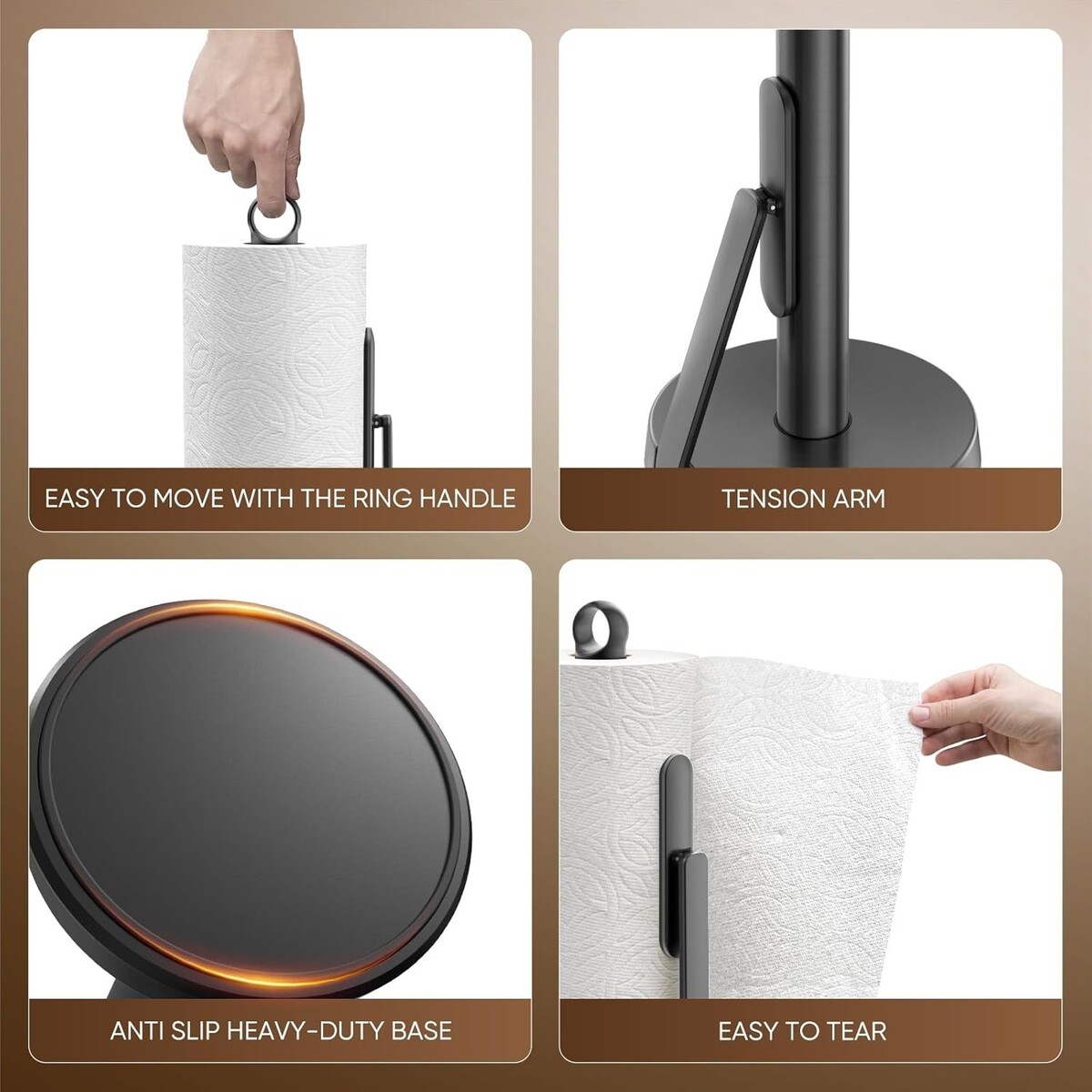 EASY TO MOVE WITH THE RING HANDLE

TENSION ARM

ANTI SLIP HEAVY-DUTY BASE

EASY TO TEAR