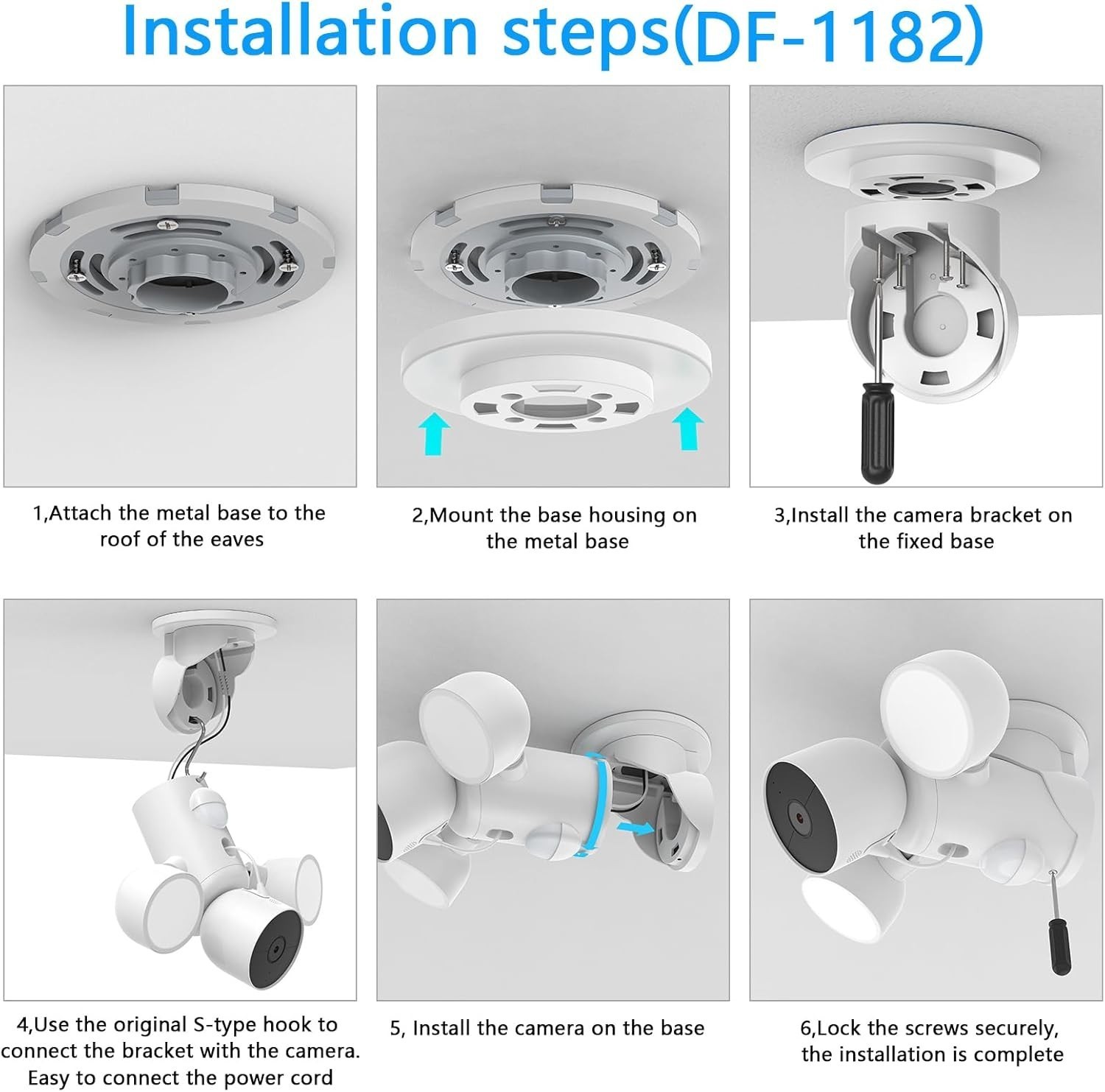 Installation steps(DF-1182)

1,Attach the metal base to the roof of the eaves

2,Mount the base housing on the metal base

3,Install the camera bracket on the fixed base

4,Use the original S-type hook to connect the bracket with the camera. Easy to connect the power cord

5, Install the camera on the base

6,Lock the screws securely, the installation is complete