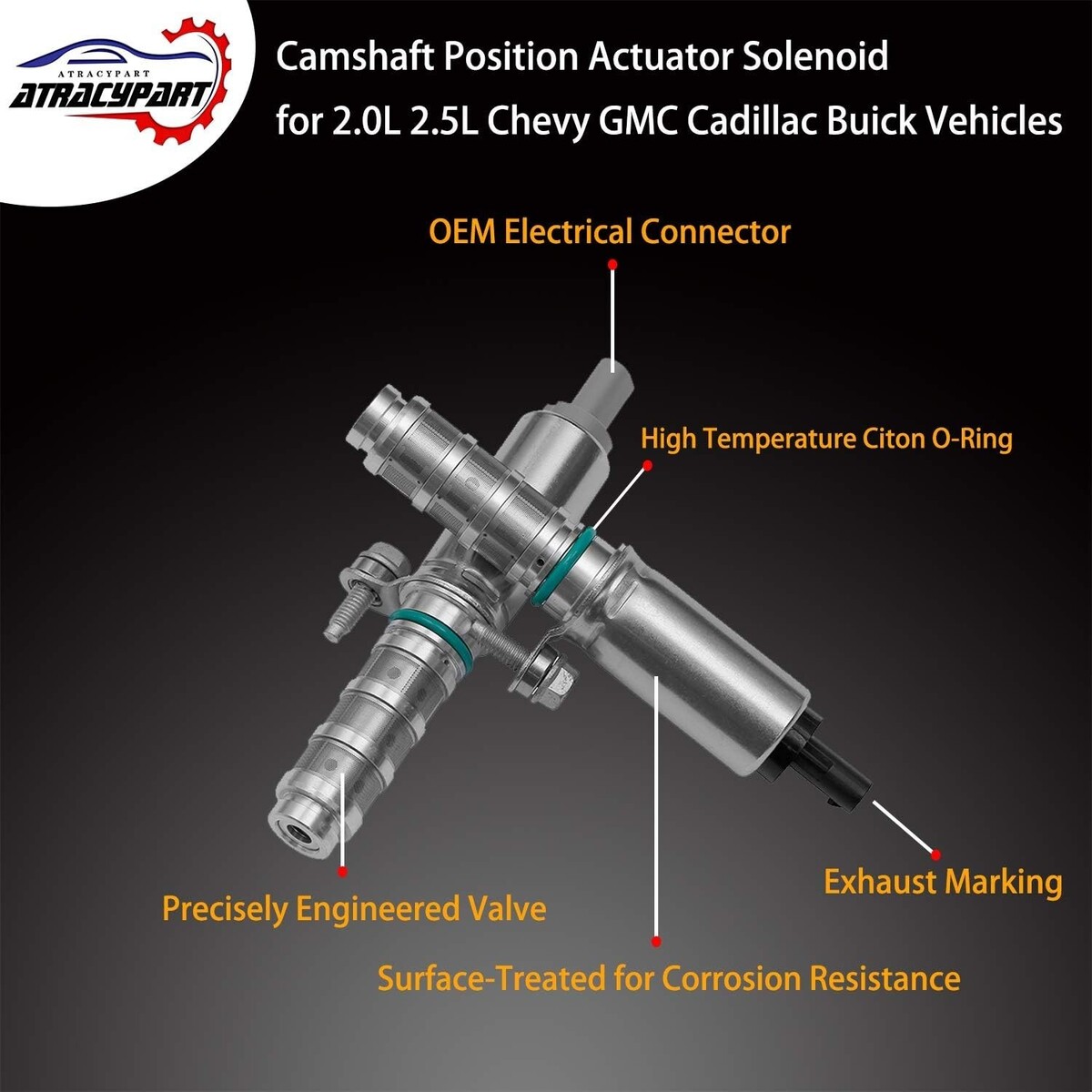 ATRACYPART
ATRACYPART

Camshaft Position Actuator Solenoid for 2.0L 2.5L Chevy GMC Cadillac Buick Vehicles

OEM Electrical Connector

High Temperature Citon O-Ring

Exhaust Marking

Precisely Engineered Valve

Surface-Treated for Corrosion Resistance