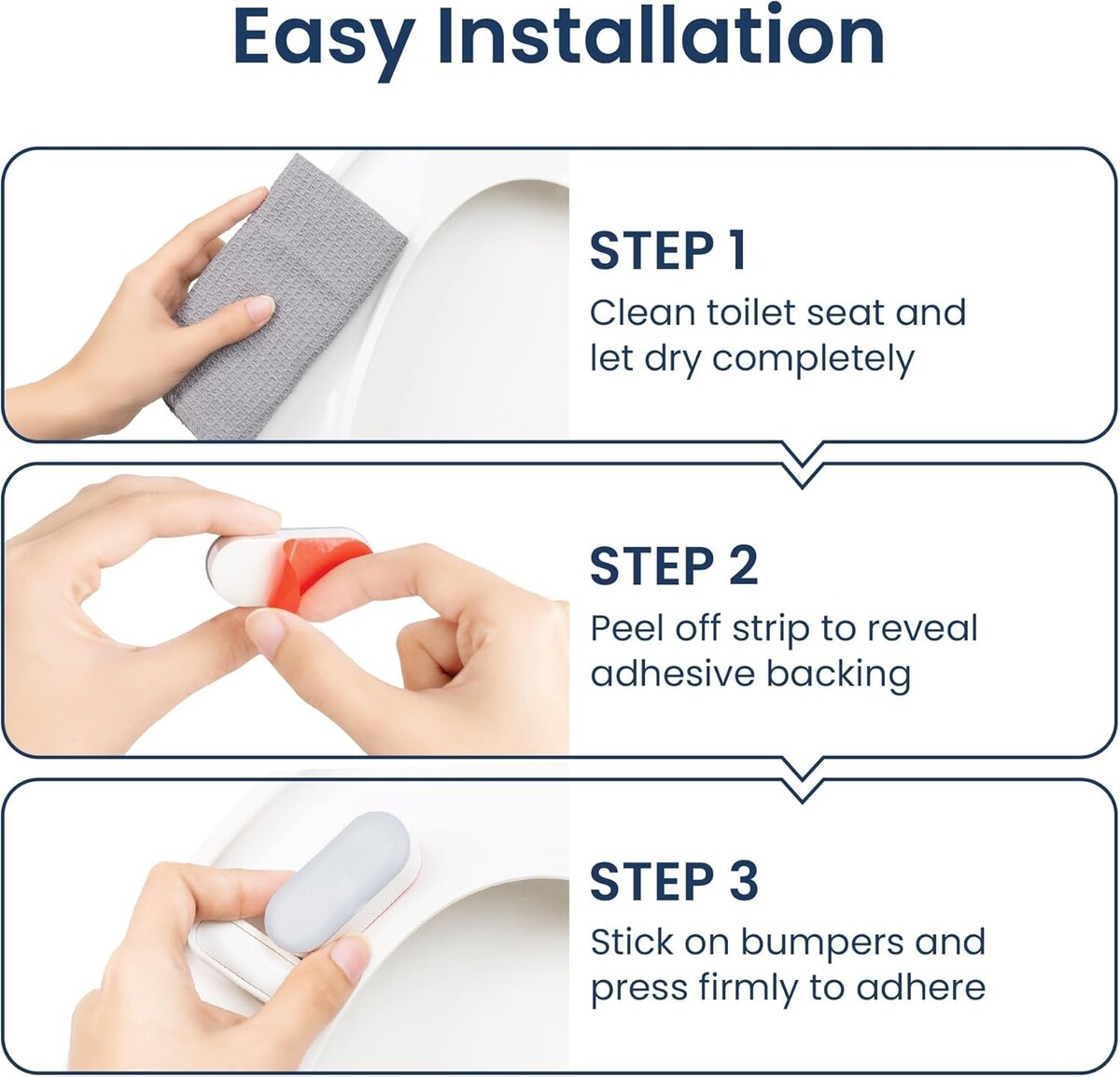 Easy Installation

STEP 1
Clean toilet seat and let dry completely

STEP 2
Peel off strip to reveal adhesive backing

STEP 3
Stick on bumpers and press firmly to adhere