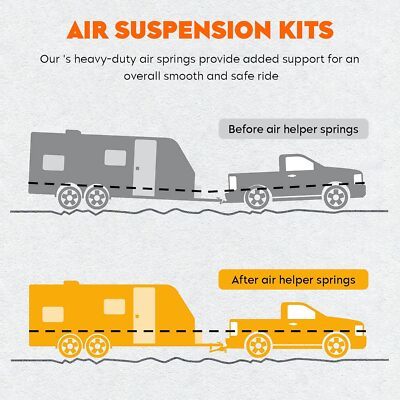 AIR SUSPENSION KITS

Our 's heavy-duty air springs provide added support for an overall smooth and safe ride

Before air helper springs

After air helper springs