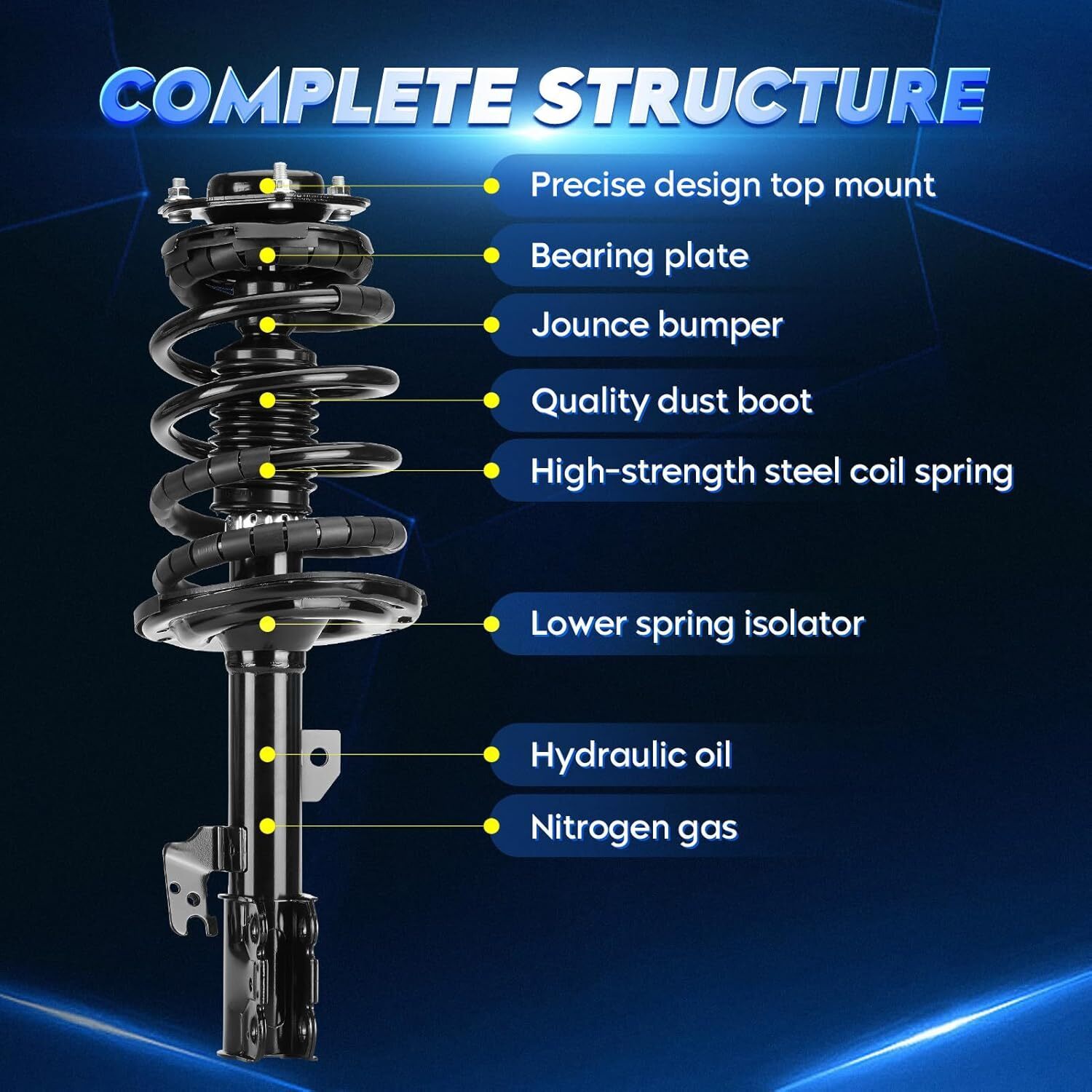 COMPLETE STRUCTURE

Precise design top mount

Bearing plate

Jounce bumper

Quality dust boot

High-strength steel coil spring

Lower spring isolator

Hydraulic oil

Nitrogen gas