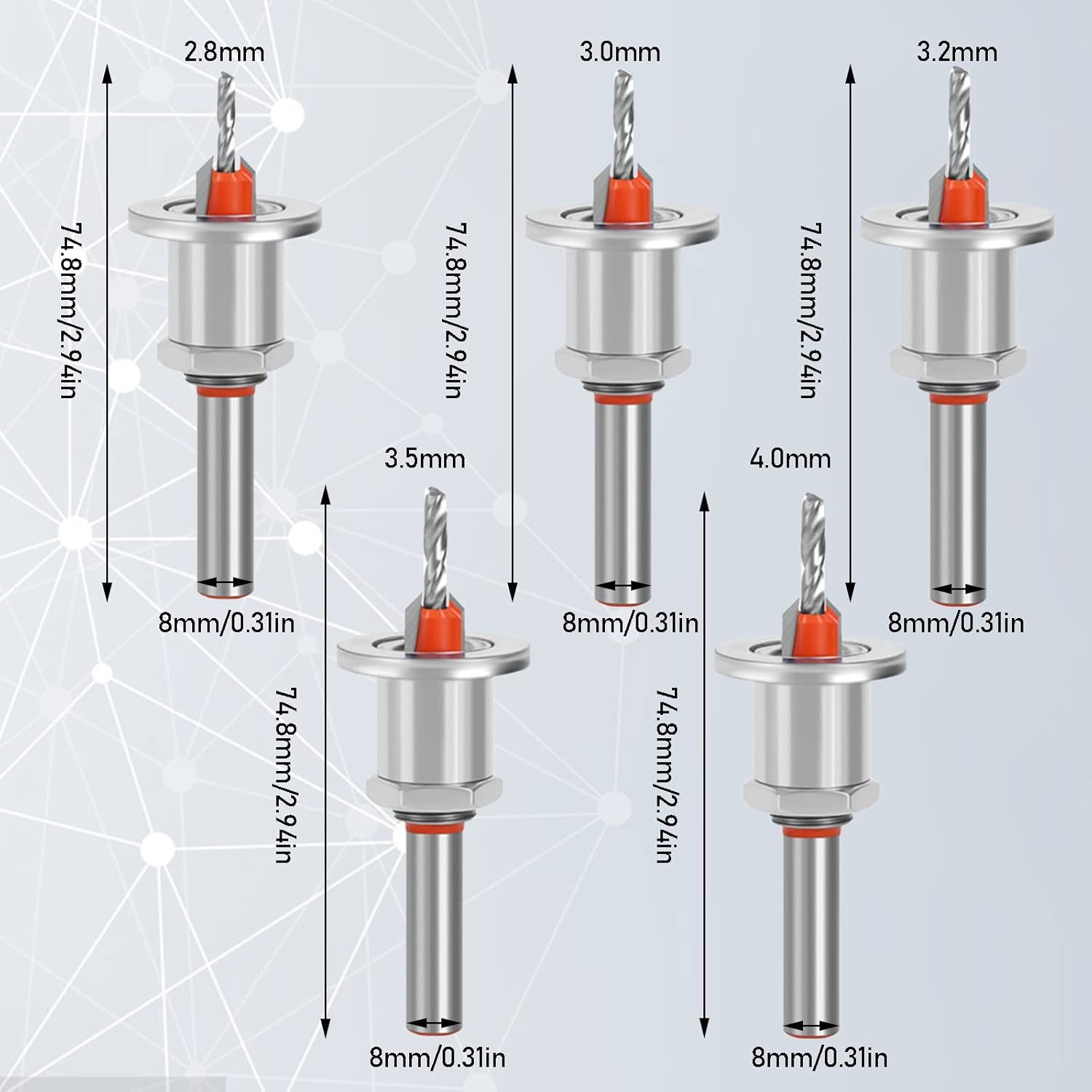 2.8mm

74.8mm/2.94in

8mm/0.31in

3.0mm

74.8mm/2.94in

8mm/0.31in

3.2mm

74.8mm/2.94in

8mm/0.31in

3.5mm

74.8mm/2.94in

8mm/0.31in

4.0mm

74.8mm/2.94in

8mm/0.31in