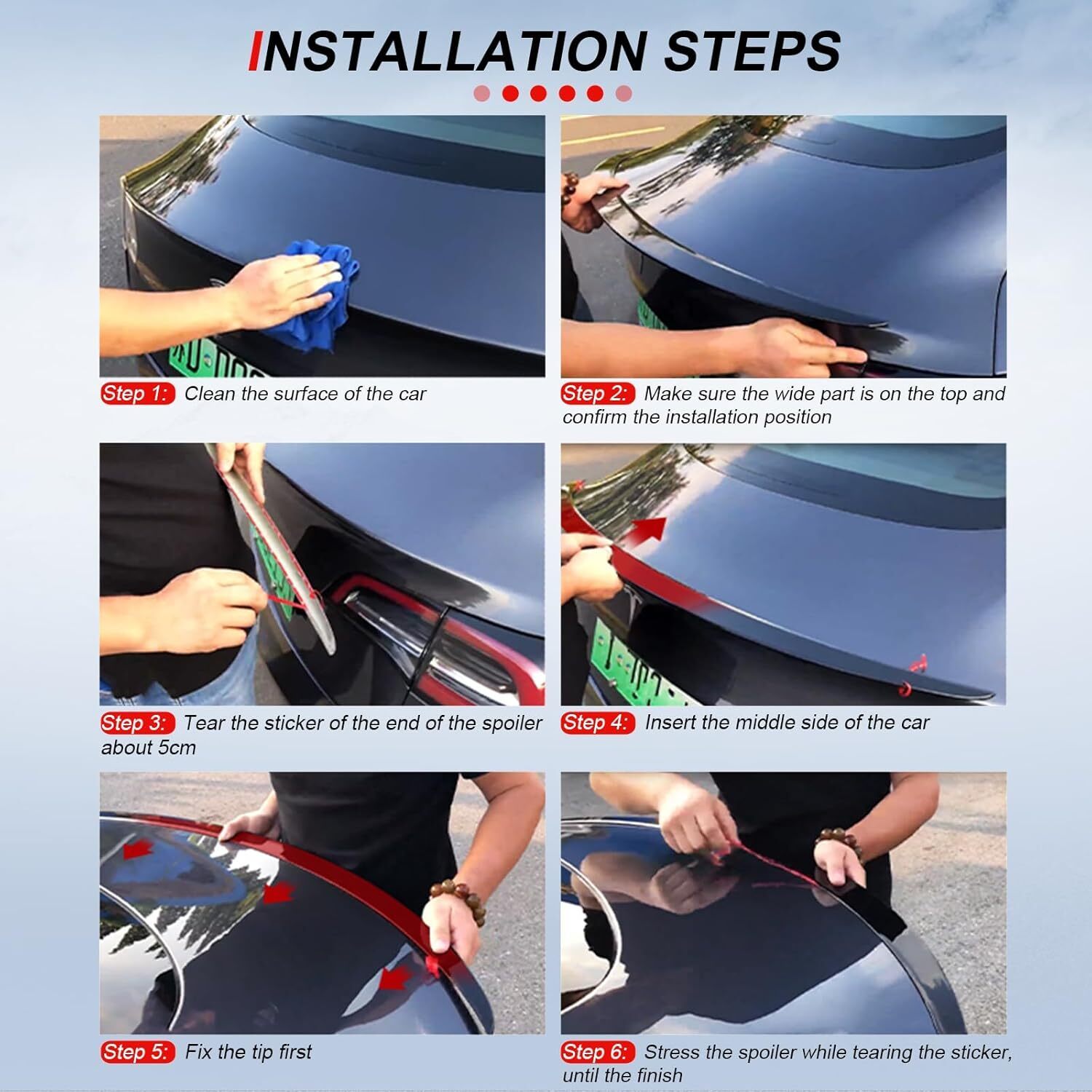 INSTALLATION STEPS

Step 1: Clean the surface of the car

Step 2: Make sure the wide part is on the top and confirm the installation position

Step 3: Tear the sticker of the end of the spoiler about 5cm

Step 4: Insert the middle side of the car

Step 5: Fix the tip first

Step 6: Stress the spoiler while tearing the sticker, until the finish