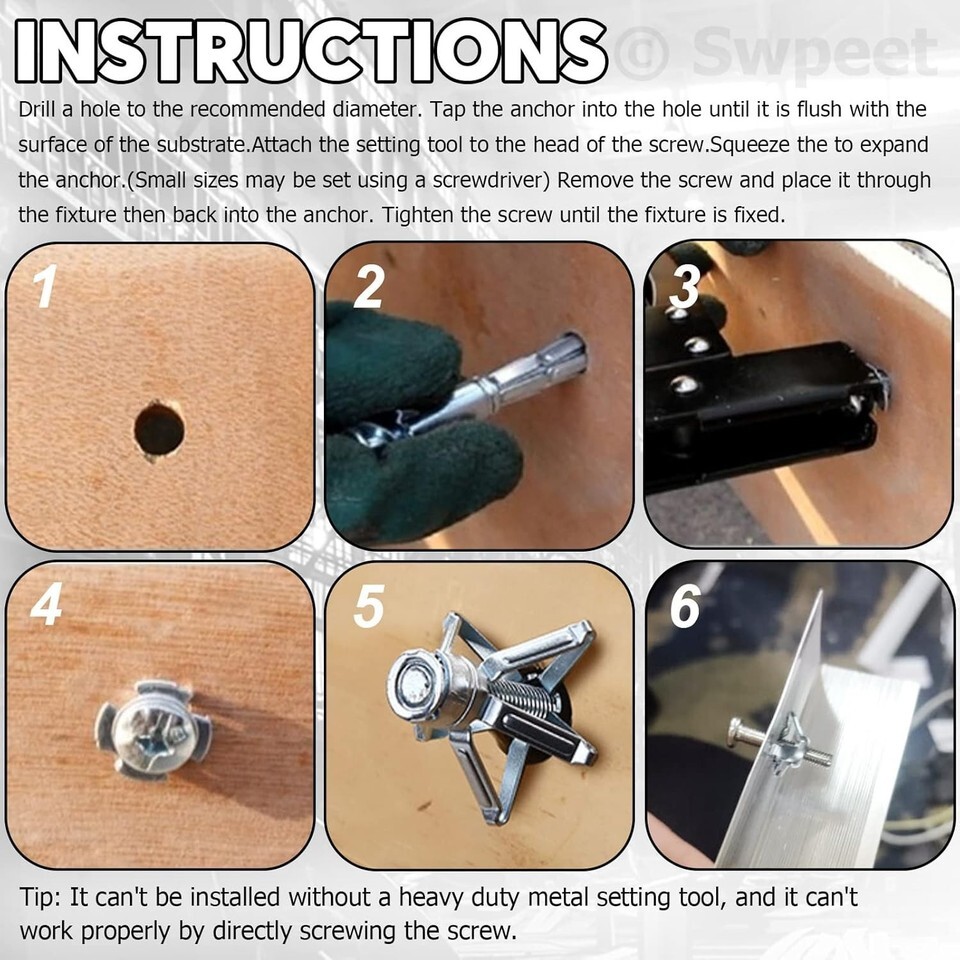 INSTRUCTIONS © Swpeet

Drill a hole to the recommended diameter. Tap the anchor into the hole until it is flush with the surface of the substrate.Attach the setting tool to the head of the screw.Squeeze the to expand the anchor.(Small sizes may be set using a screwdriver) Remove the screw and place it through the fixture then back into the anchor. Tighten the screw until the fixture is fixed.

1

2

3

4

5

6

Tip: It can't be installed without a heavy duty metal setting tool, and it can't work properly by directly screwing the screw.