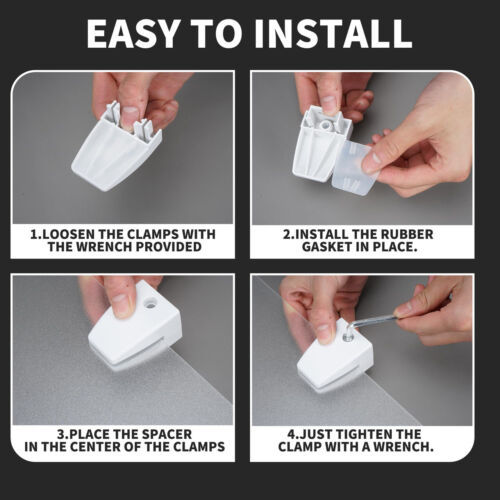 EASY TO INSTALL

1.LOOSEN THE CLAMPS WITH THE WRENCH PROVIDED

2.INSTALL THE RUBBER GASKET IN PLACE.

3.PLACE THE SPACER IN THE CENTER OF THE CLAMPS

4.JUST TIGHTEN THE CLAMP WITH A WRENCH.