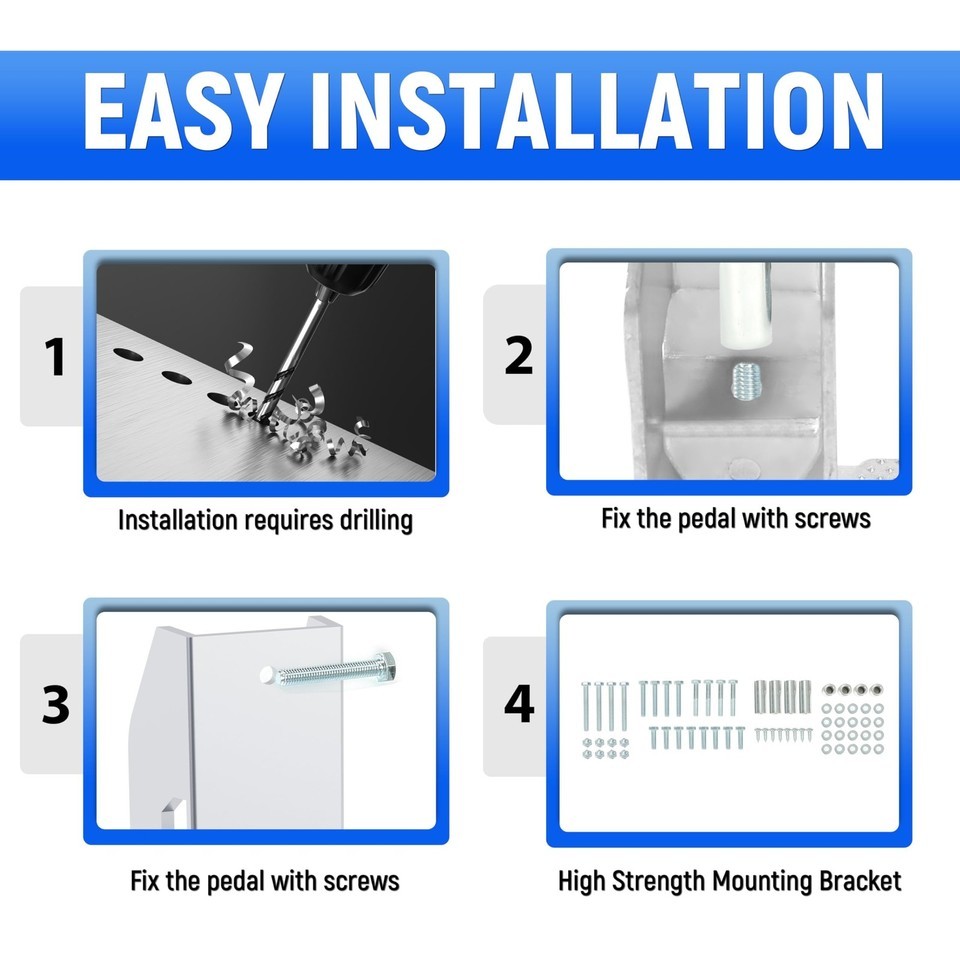 EASY INSTALLATION

1

Installation requires drilling

2

Fix the pedal with screws

3

Fix the pedal with screws

4

High Strength Mounting Bracket